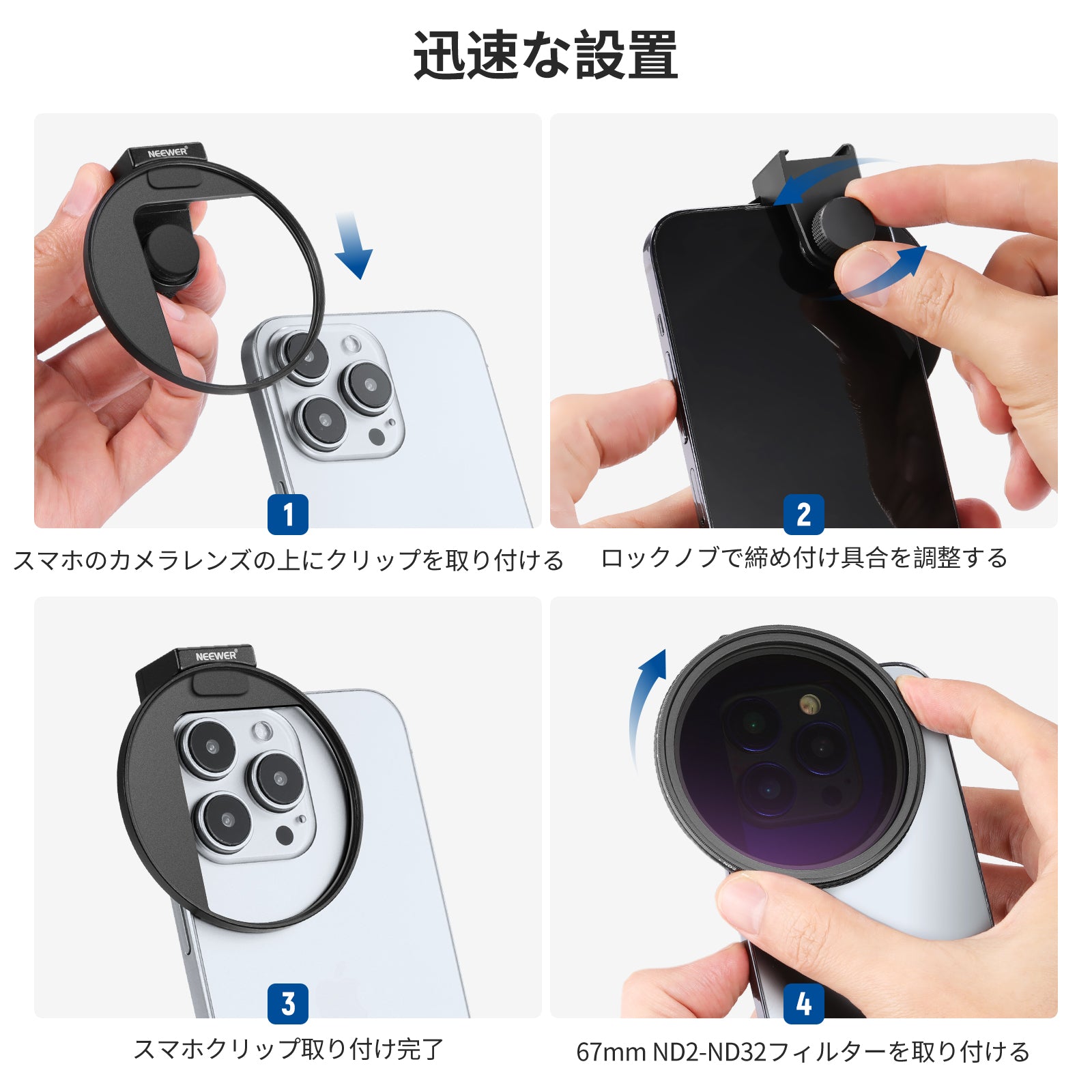 迅速な設置

NEEWER

1

スマホのカメラレンズの上にクリップを取り付ける

2

ロックノブで締め付け具合を調整する

NEEWER

3

スマホクリップ取り付け完了

4

67mm ND2-ND32フィルターを取り付ける