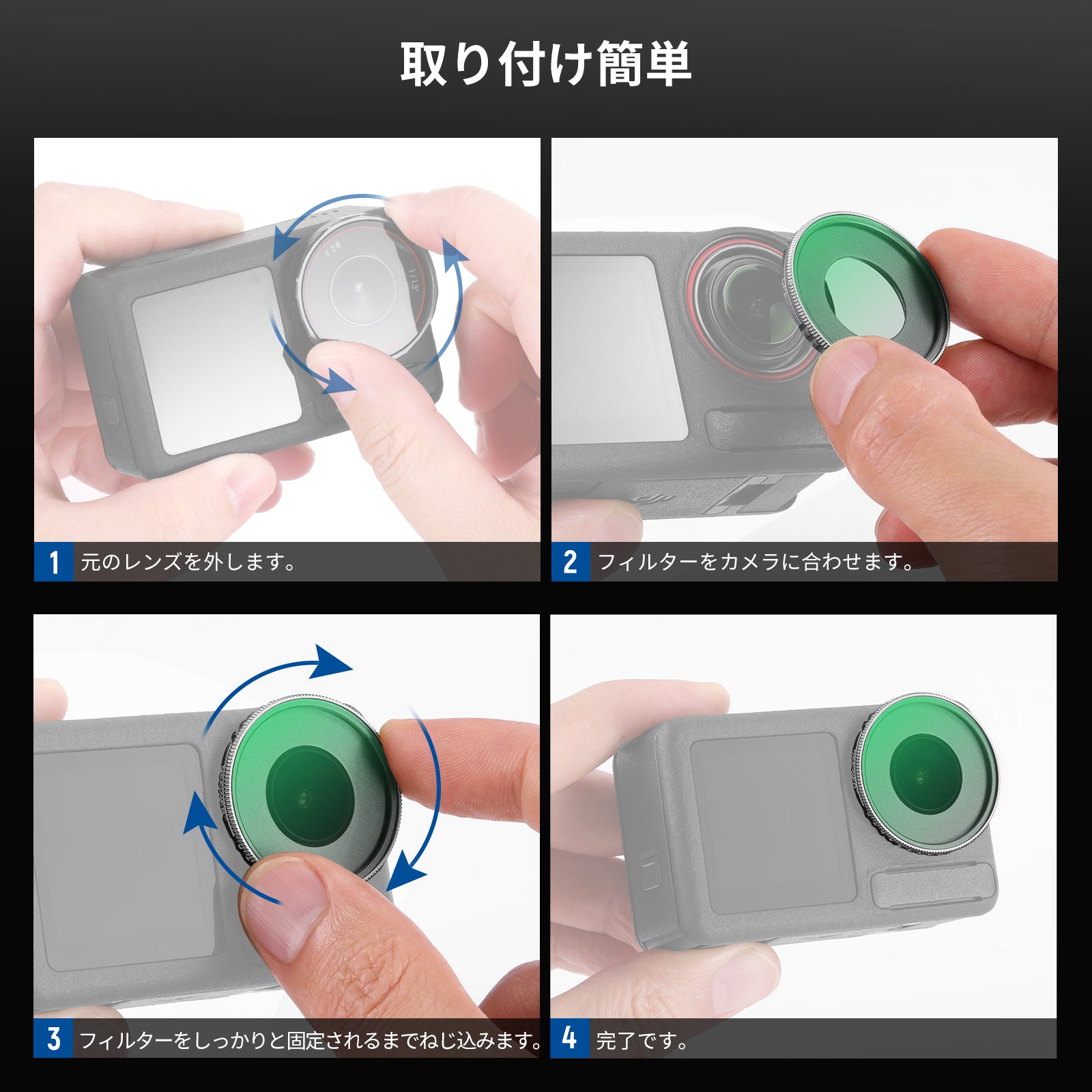 取り付け簡単

F2.8

1/1.3"

1 元のレンズを外します。

2 フィルターをカメラに合わせます。

3 フィルターをしっかりと固定されるまでねじ込みます。

4 完了です。