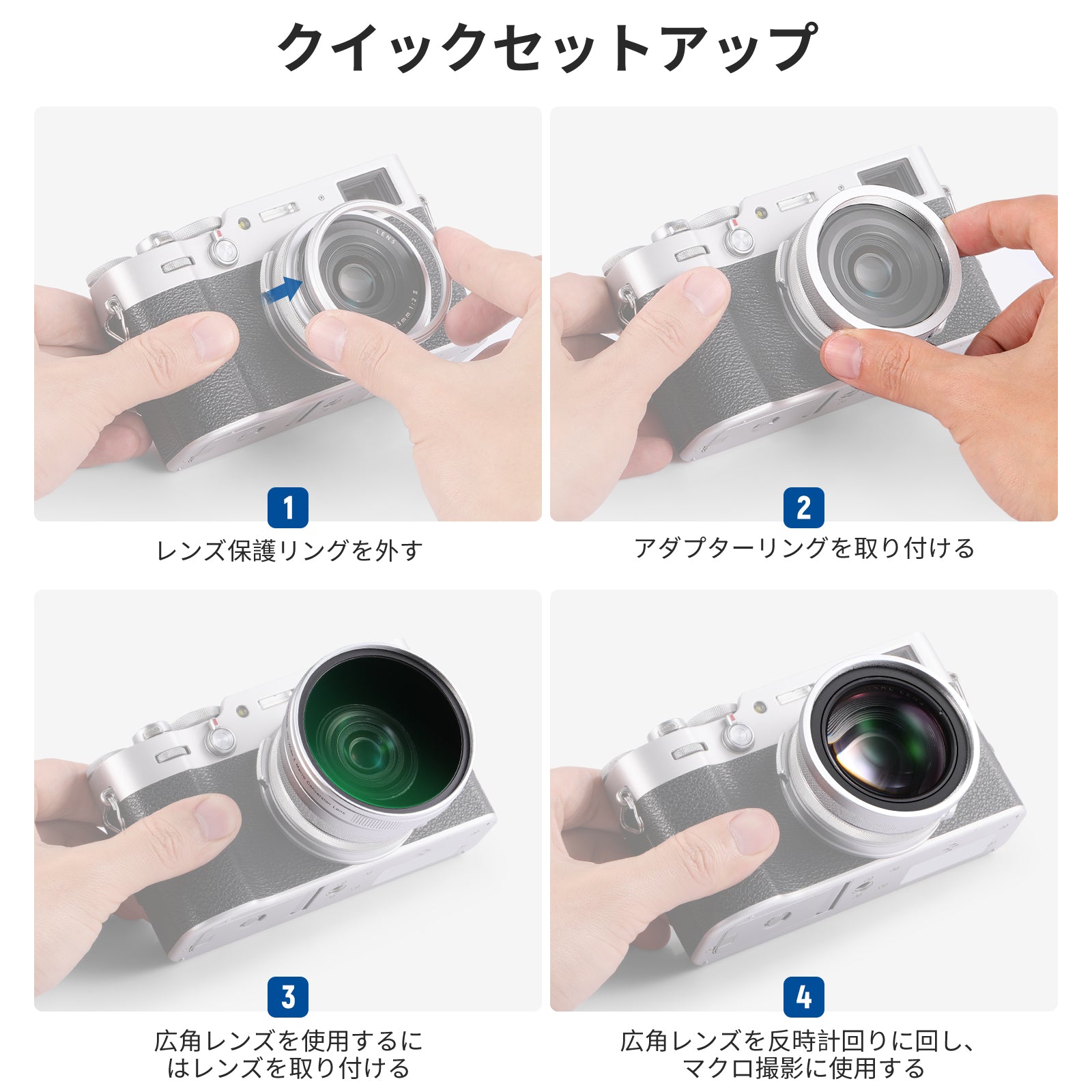 クイックセットアップ

1
レンズ保護リングを外す

2
アダプターリングを取り付ける

3
広角レンズを使用するにはレンズを取り付ける

4
広角レンズを反時計回りに回し、マクロ撮影に使用する