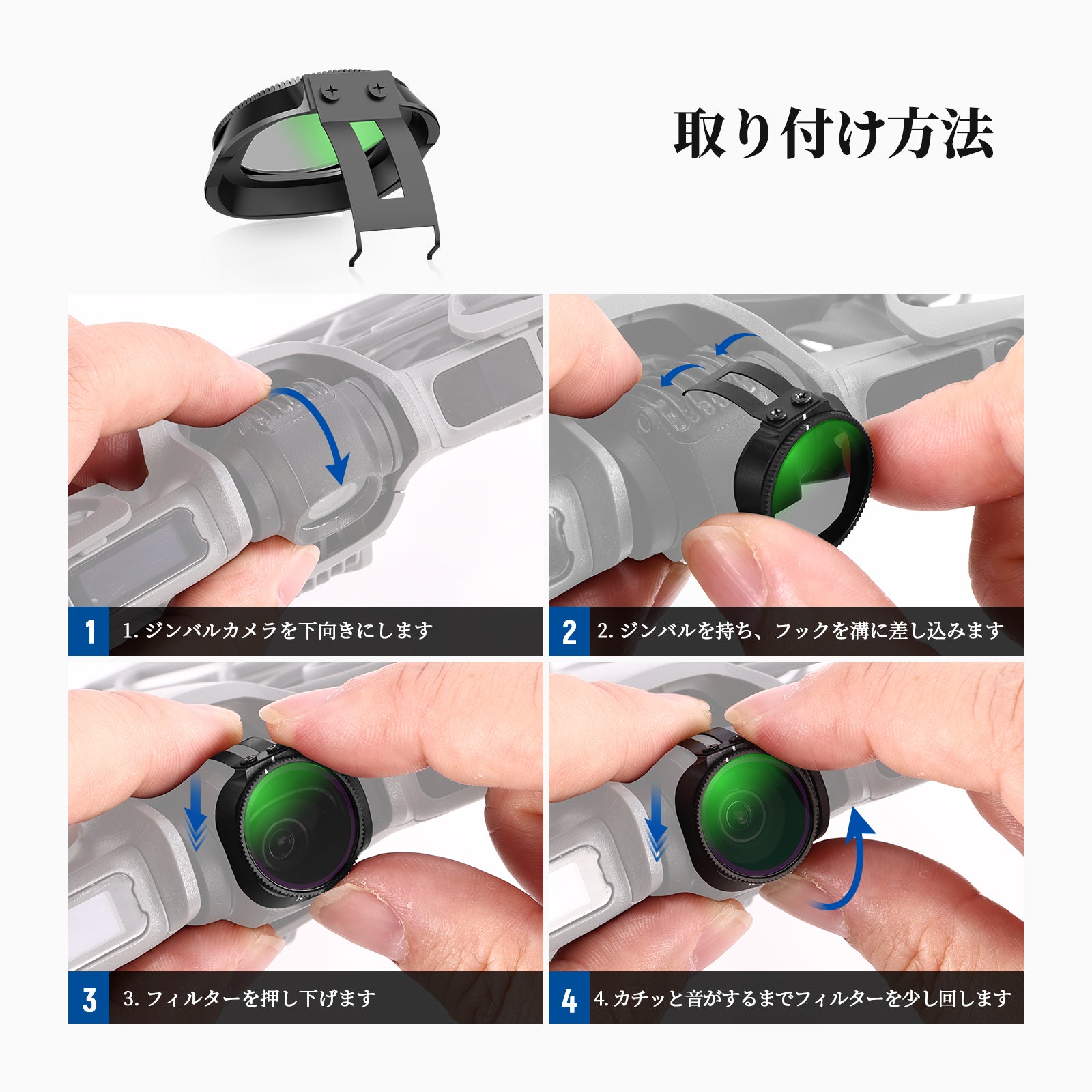 取り付け方法

1 1. ジンバルカメラを下向きにします

2 2. ジンバルを持ち、フックを溝に差し込みます

3 3. フィルターを押し下げます

4 4. カチッと音がするまでフィルターを少し回します