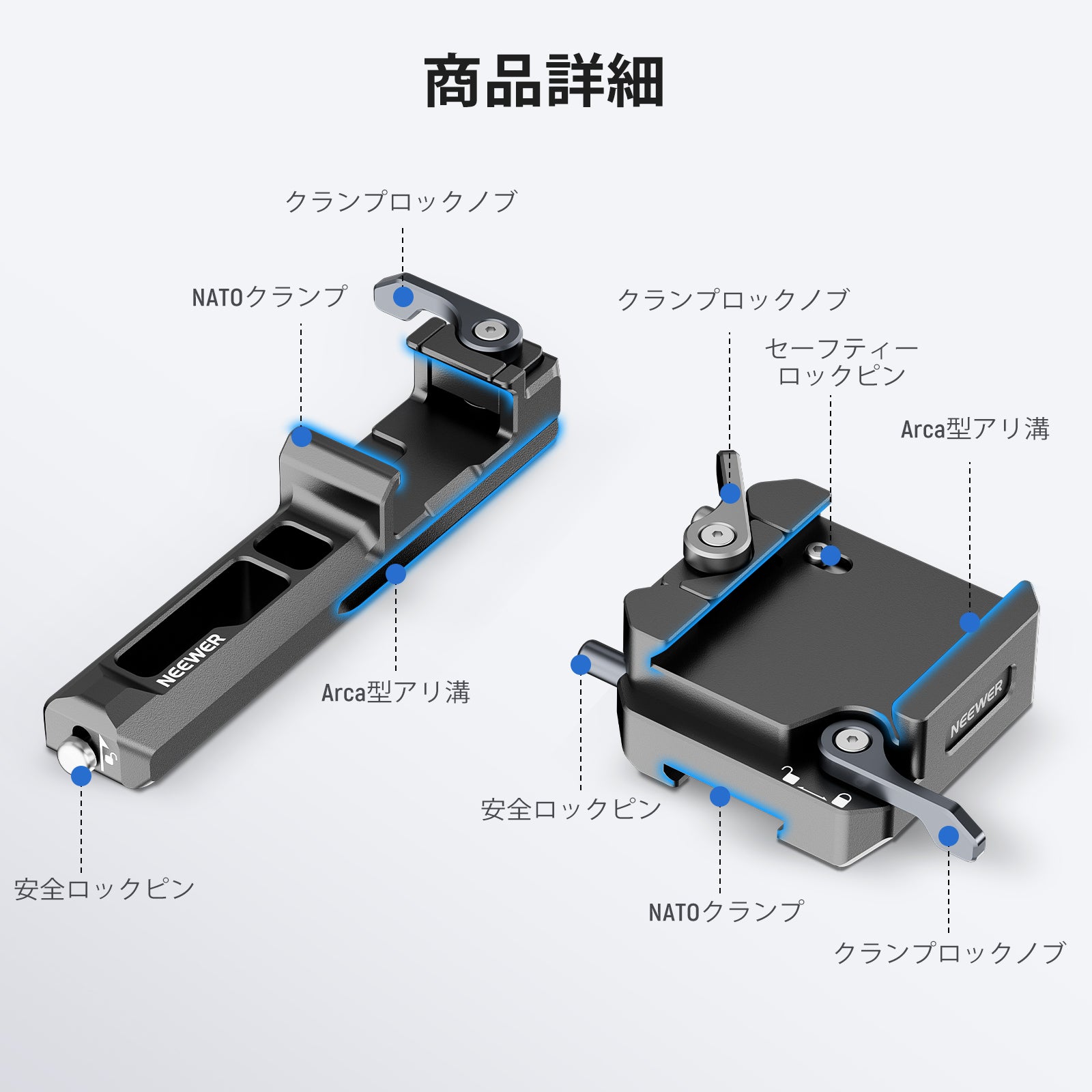 商品詳細

クランプロックノブ

NATOクランプ

NEEWER

Arca型アリ溝

安全ロックピン

クランプロックノブ

セーフティーロックピン

Arca型アリ溝

NEEWER

安全ロックピン

NATOクランプ

クランプロックノブ