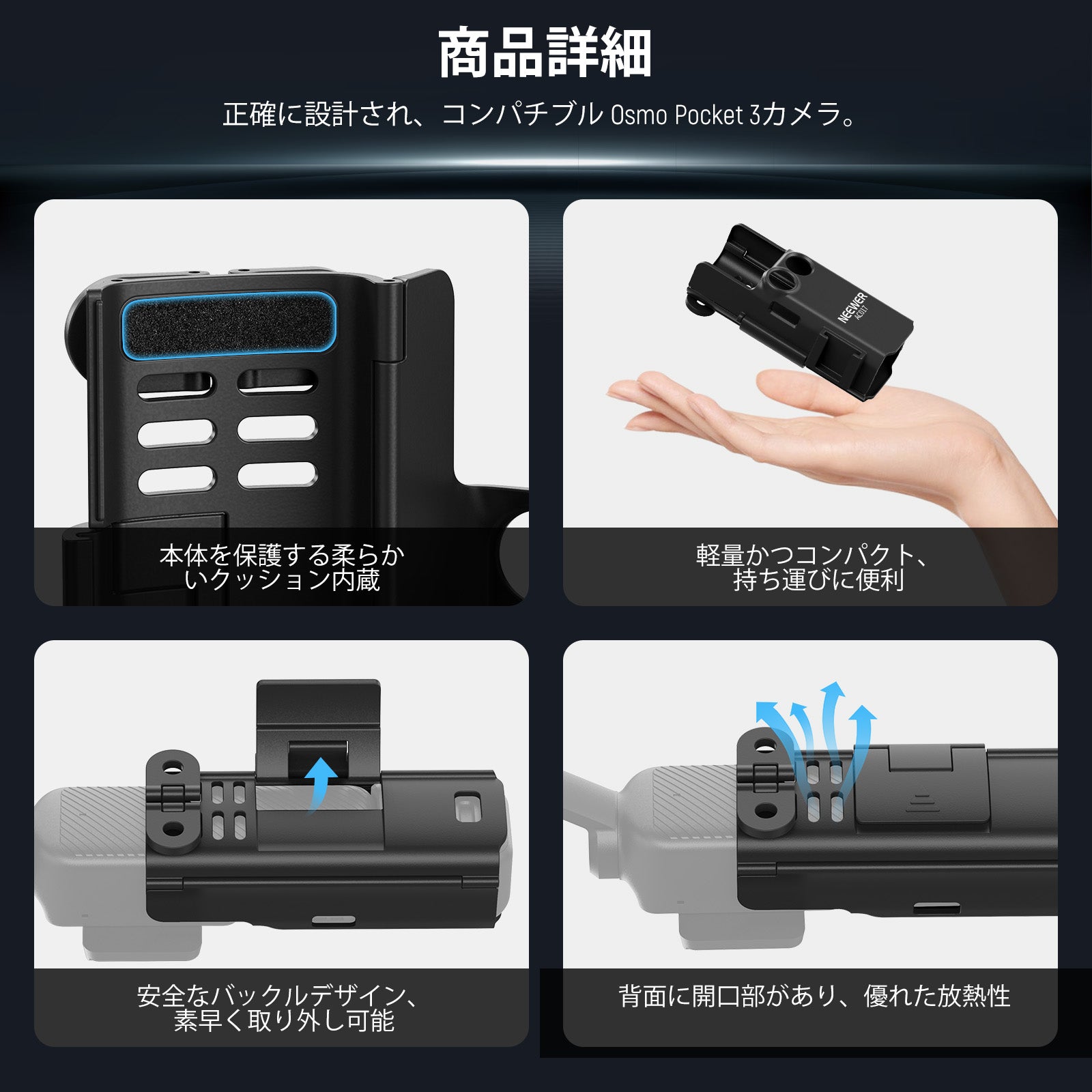 商品詳細

正確に設計され、コンパチブル Osmo Pocket 3カメラ。

本体を保護する柔らかいクッション内蔵

NEEWER
AC017

軽量かつコンパクト、持ち運びに便利

安全なバックルデザイン、素早く取り外し可能

背面に開口部があり、優れた放熱性