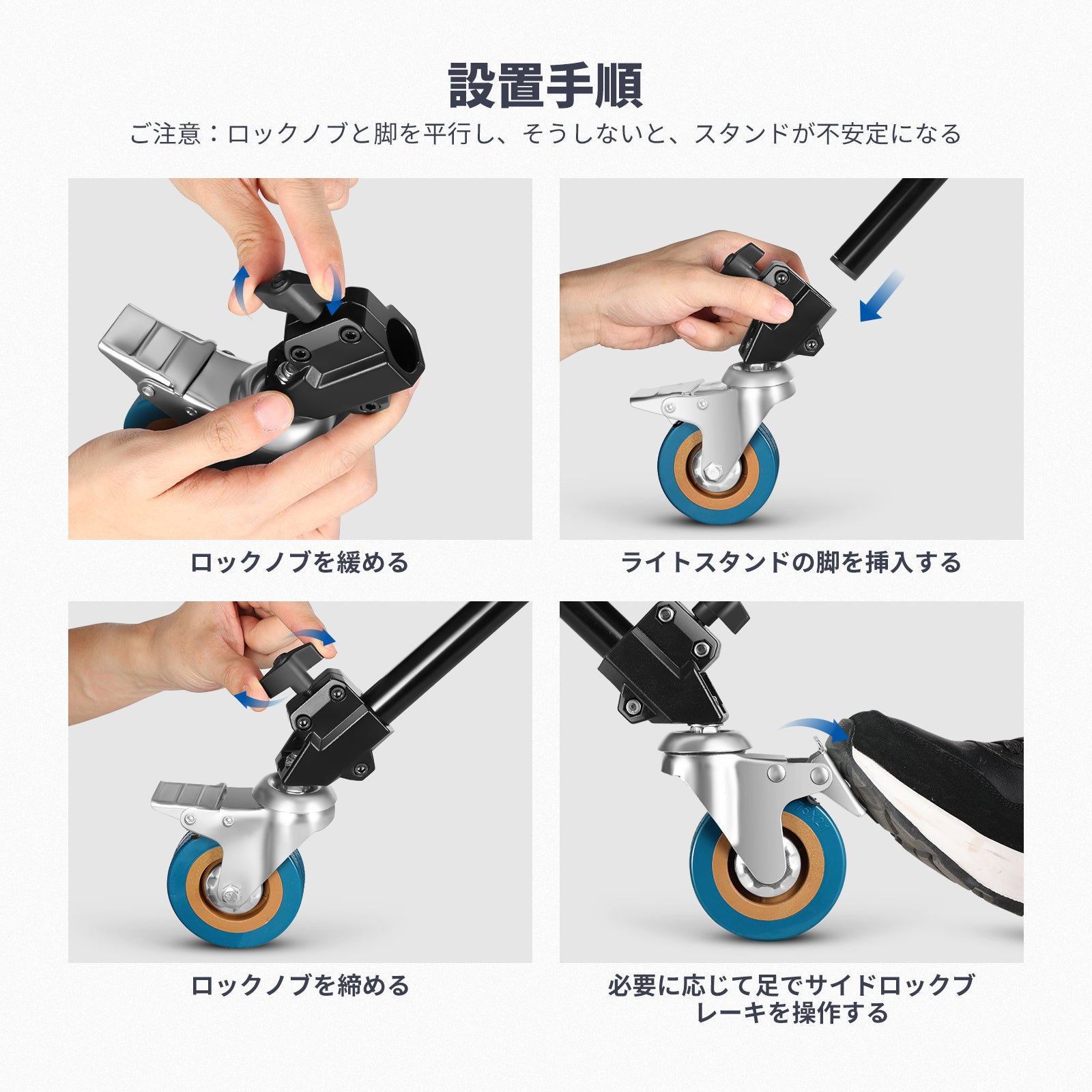 設置手順

ご注意：ロックノブと脚を平行し、そうしないと、スタンドが不安定になる

ロックノブを緩める

ライトスタンドの脚を挿入する

ロックノブを締める

必要に応じて足でサイドロックブレーキを操作する