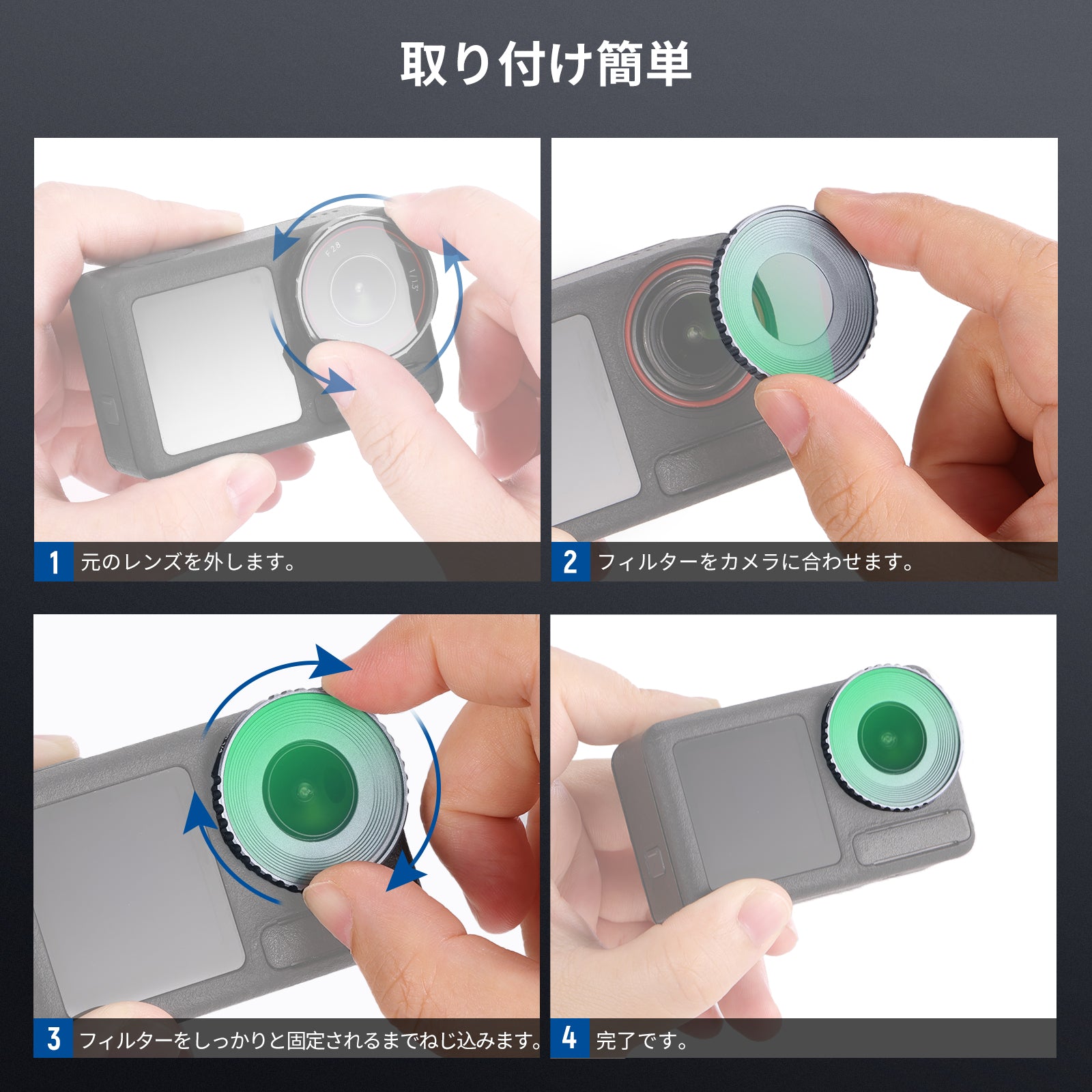 取り付け簡単

F2.8

1/1.3"

1 元のレンズを外します。

2 フィルターをカメラに合わせます。

3 フィルターをしっかりと固定されるまでねじ込みます。

4 完了です。