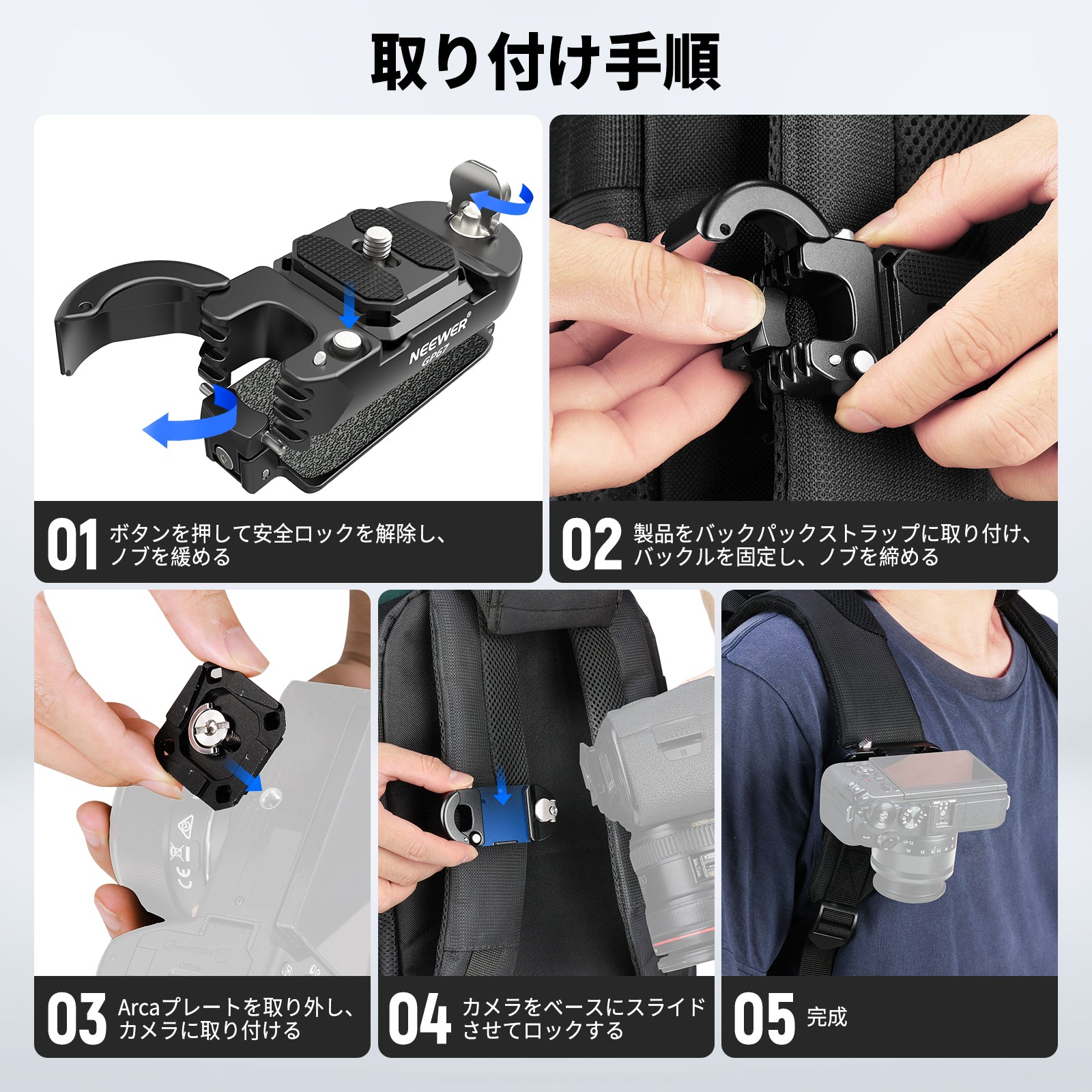 取り付け手順

NEEWER
GP67

01 ボタンを押して安全ロックを解除し、ノブを緩める

02 製品をバックパックストラップに取り付け、バックルを固定し、ノブを締める

03 Arcaプレートを取り外し、カメラに取り付ける

04 カメラをベースにスライドさせてロックする

05 完成