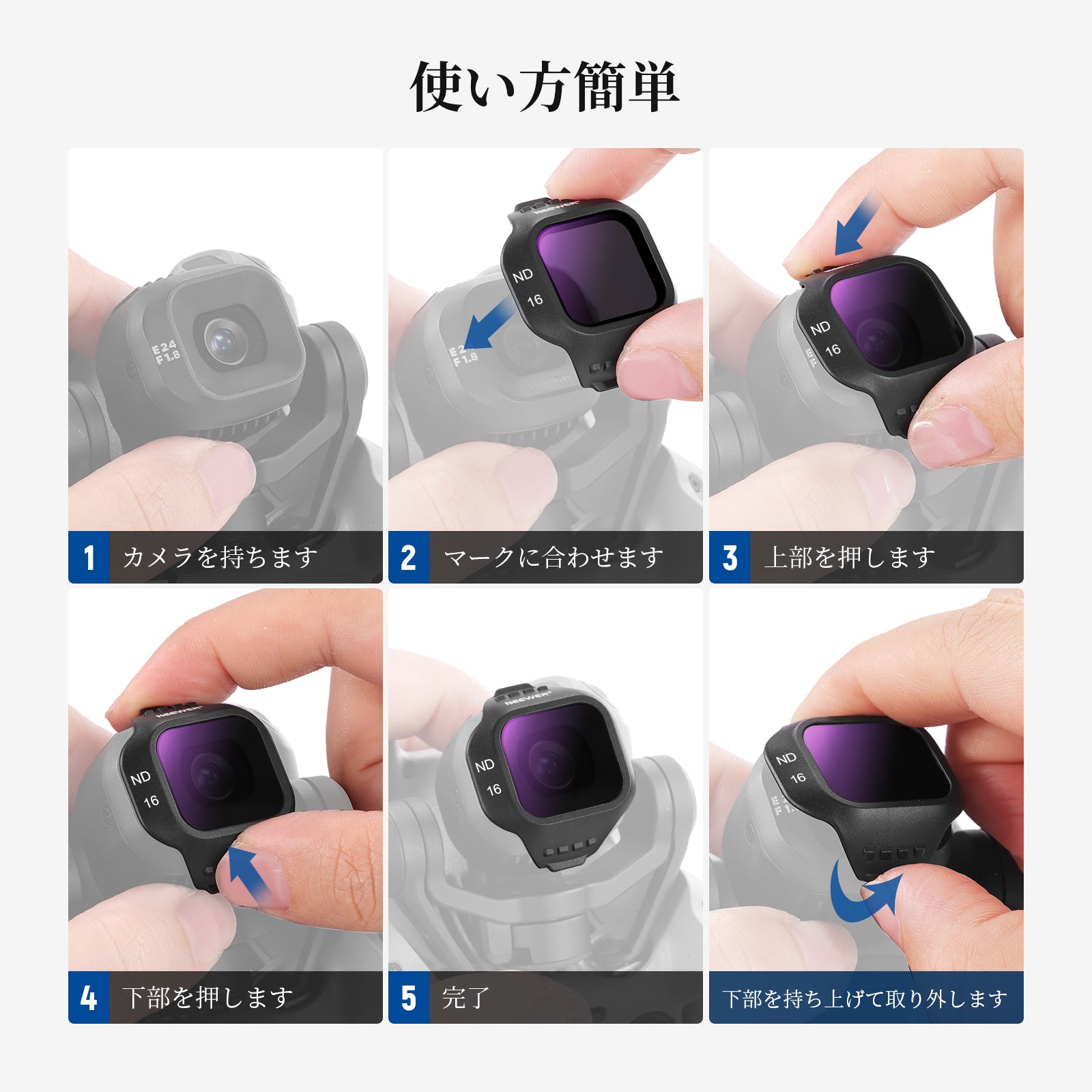 使い方簡単

E24
F1.8

1 カメラを持ちます

NEEWER
ND
16
E24
F1.8

2 マークに合わせます

ND
16

3 上部を押します

NEEWER
ND
16

4 下部を押します

NEEWER
ND
16

5 完了

ND
16

下部を持ち上げて取り外します