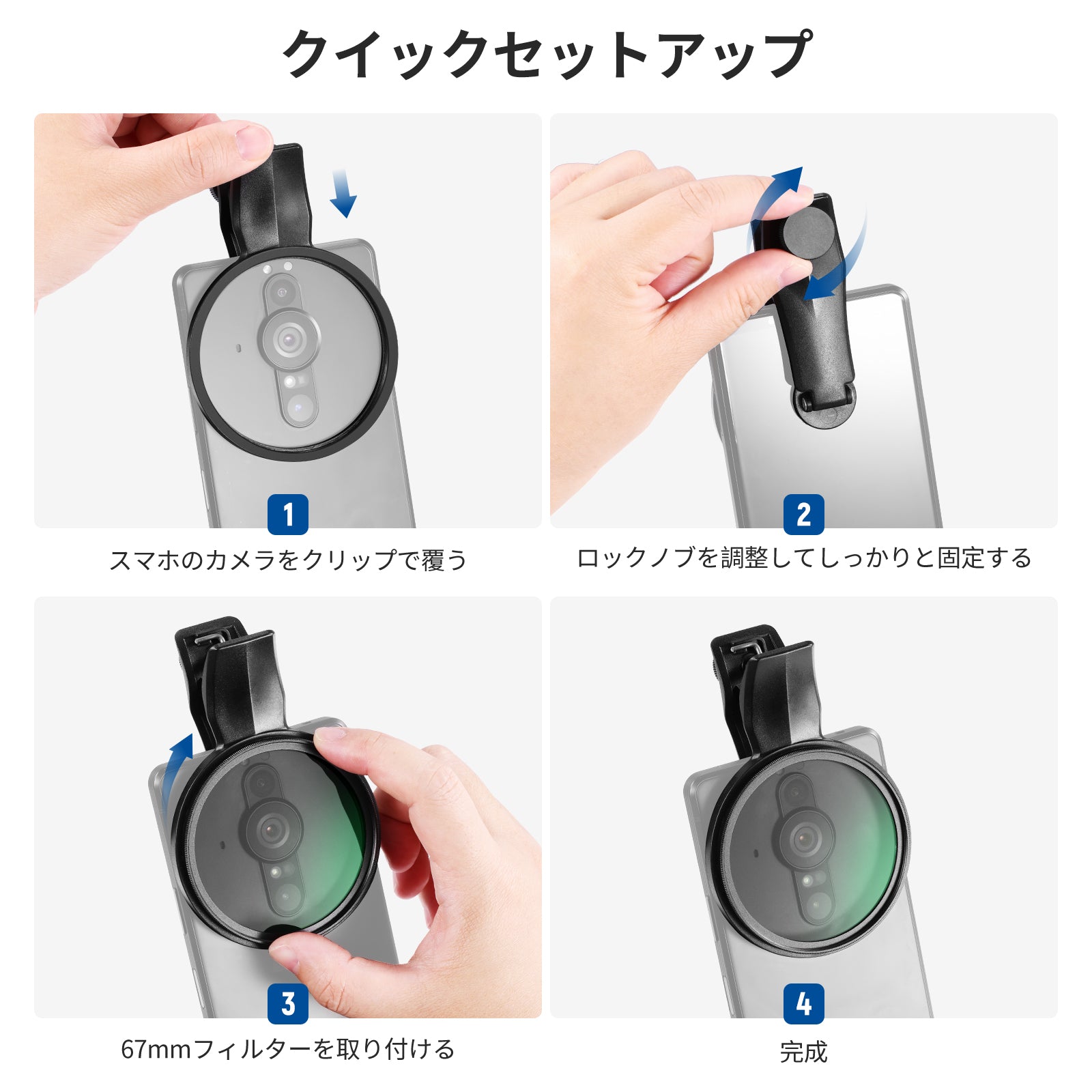 クイックセットアップ

1
スマホのカメラをクリップで覆う

2
ロックノブを調整してしっかりと固定する

3
67mmフィルターを取り付ける

4
完成