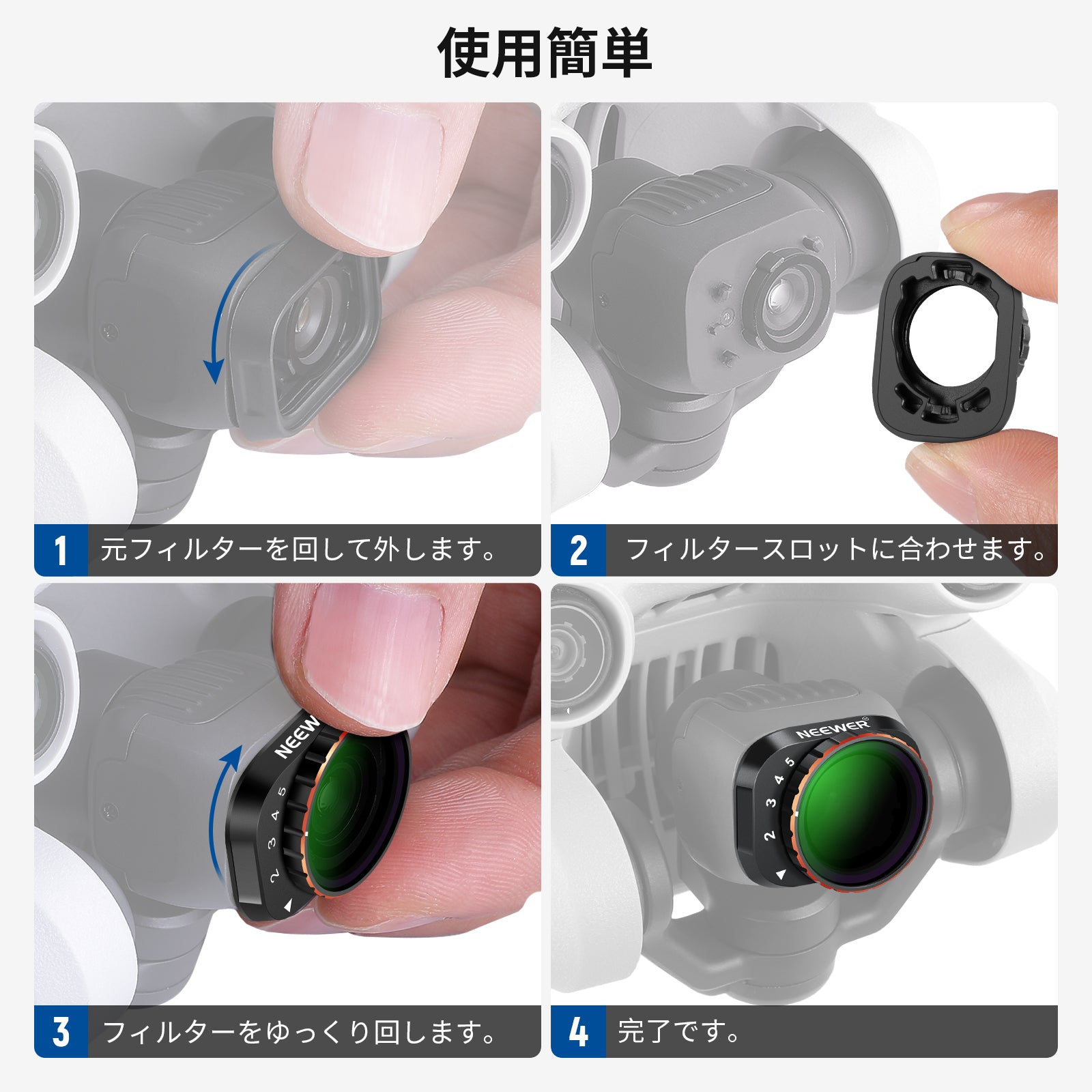 使用簡単

1 元フィルターを回して外します。

2 フィルタースロットに合わせます。

NEEW
5
4
3
2

3 フィルターをゆっくり回します。

NEEWER®
5
4
3
2

4 完了です。