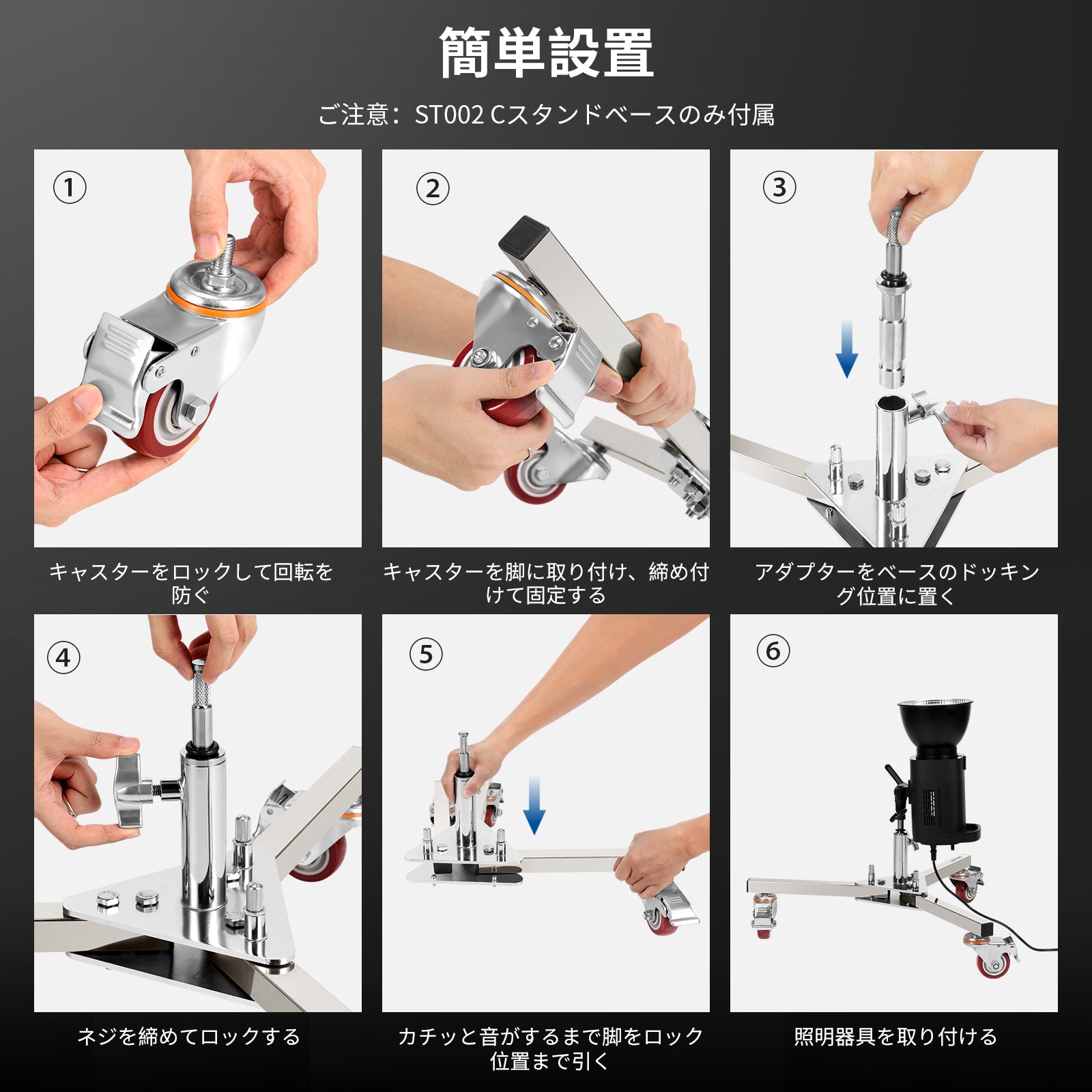 簡単設置

ご注意：ST002 Cスタンドベースのみ付属

①

キャスターをロックして回転を防ぐ

②

キャスターを脚に取り付け、締め付けて固定する

③

アダプターをベースのドッキング位置に置く

④

ネジを締めてロックする

⑤

カチッと音がするまで脚をロック位置まで引く

⑥

照明器具を取り付ける