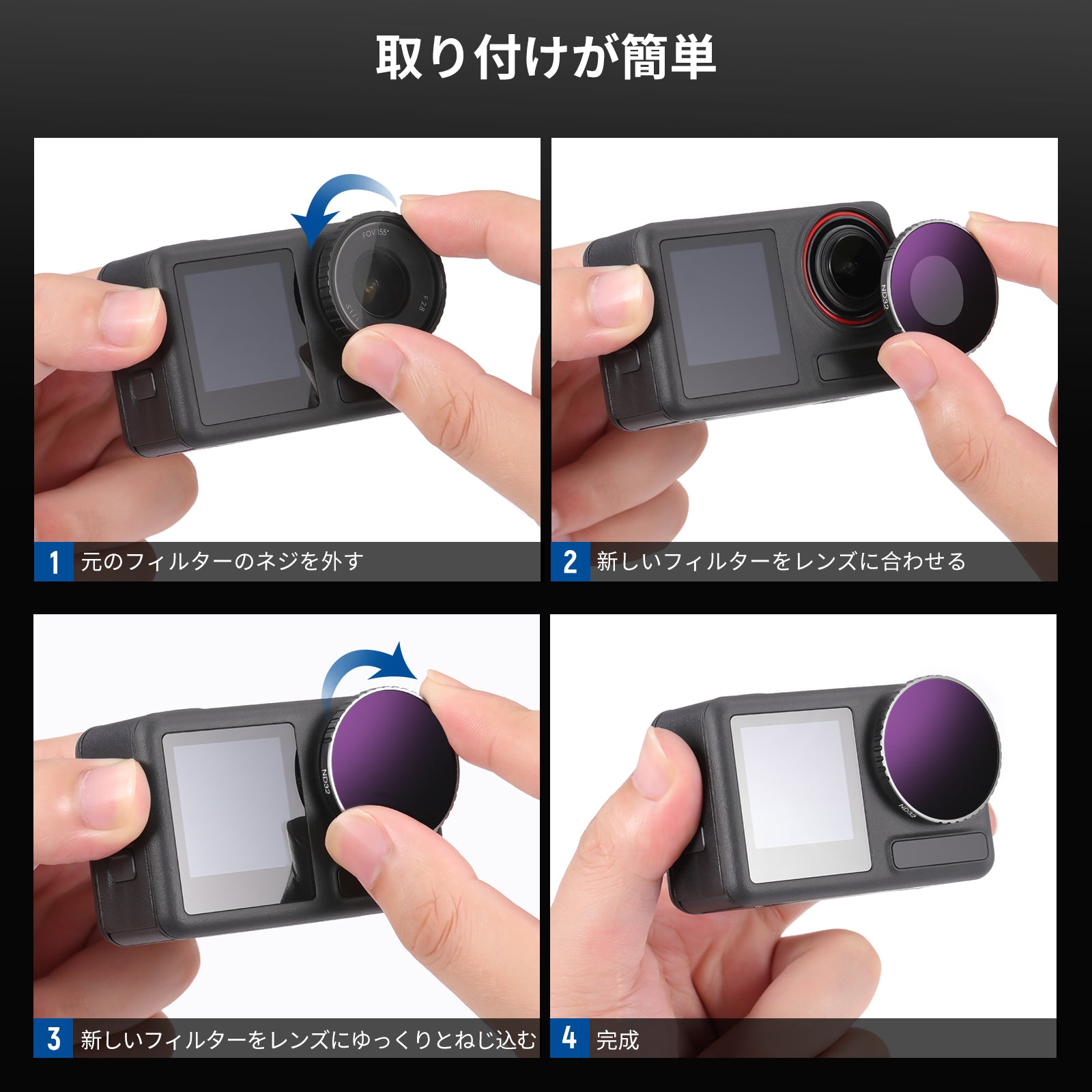 取り付けが簡単

FOV 155°

F 2.8

1 元のフィルターのネジを外す

ND32

2 新しいフィルターをレンズに合わせる

ND32

3 新しいフィルターをレンズにゆっくりとねじ込む

ND32

4 完成