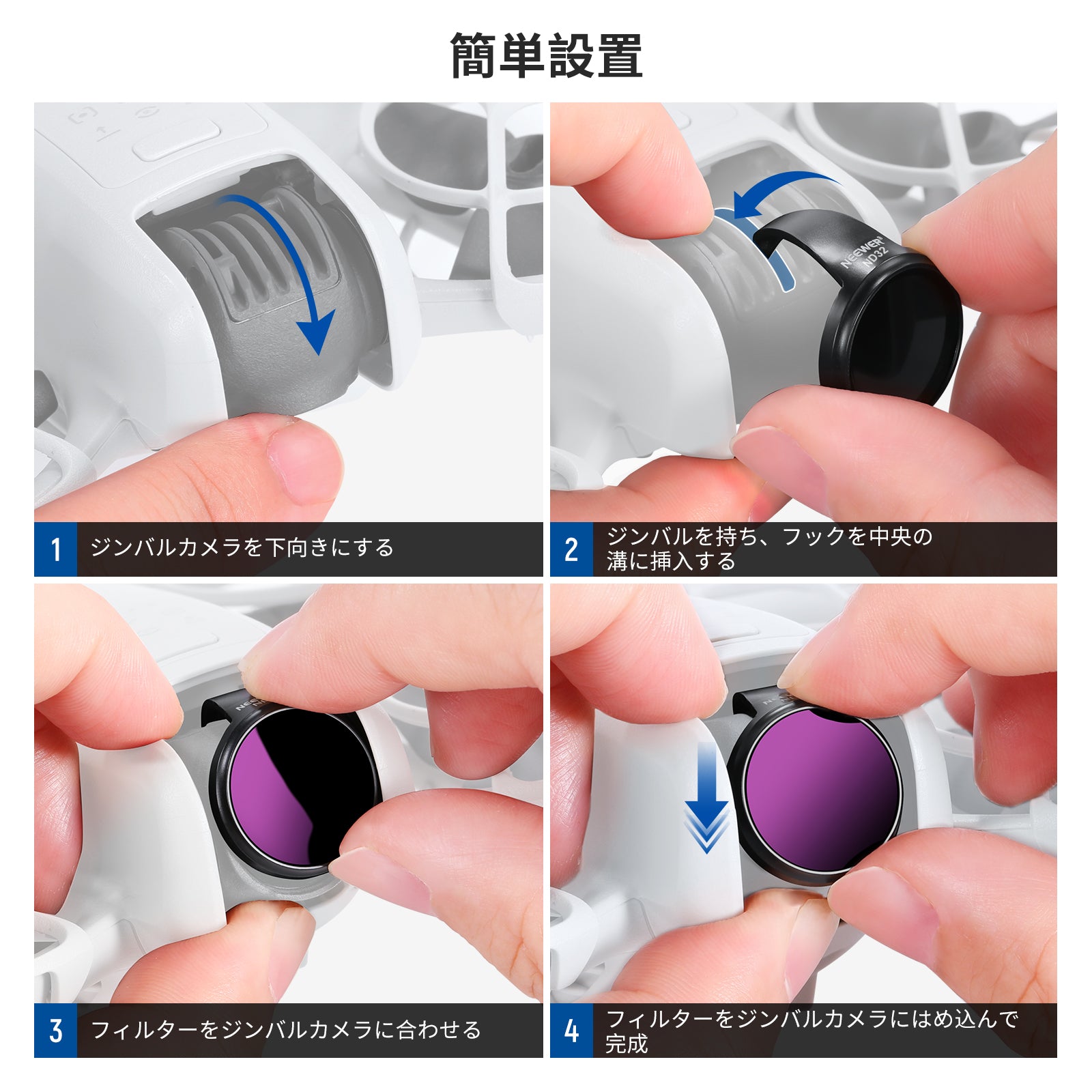 簡単設置

NEEWER ND32

1 ジンバルカメラを下向きにする

2 ジンバルを持ち、フックを中央の溝に挿入する

3 フィルターをジンバルカメラに合わせる

4 フィルターをジンバルカメラにはめ込んで完成