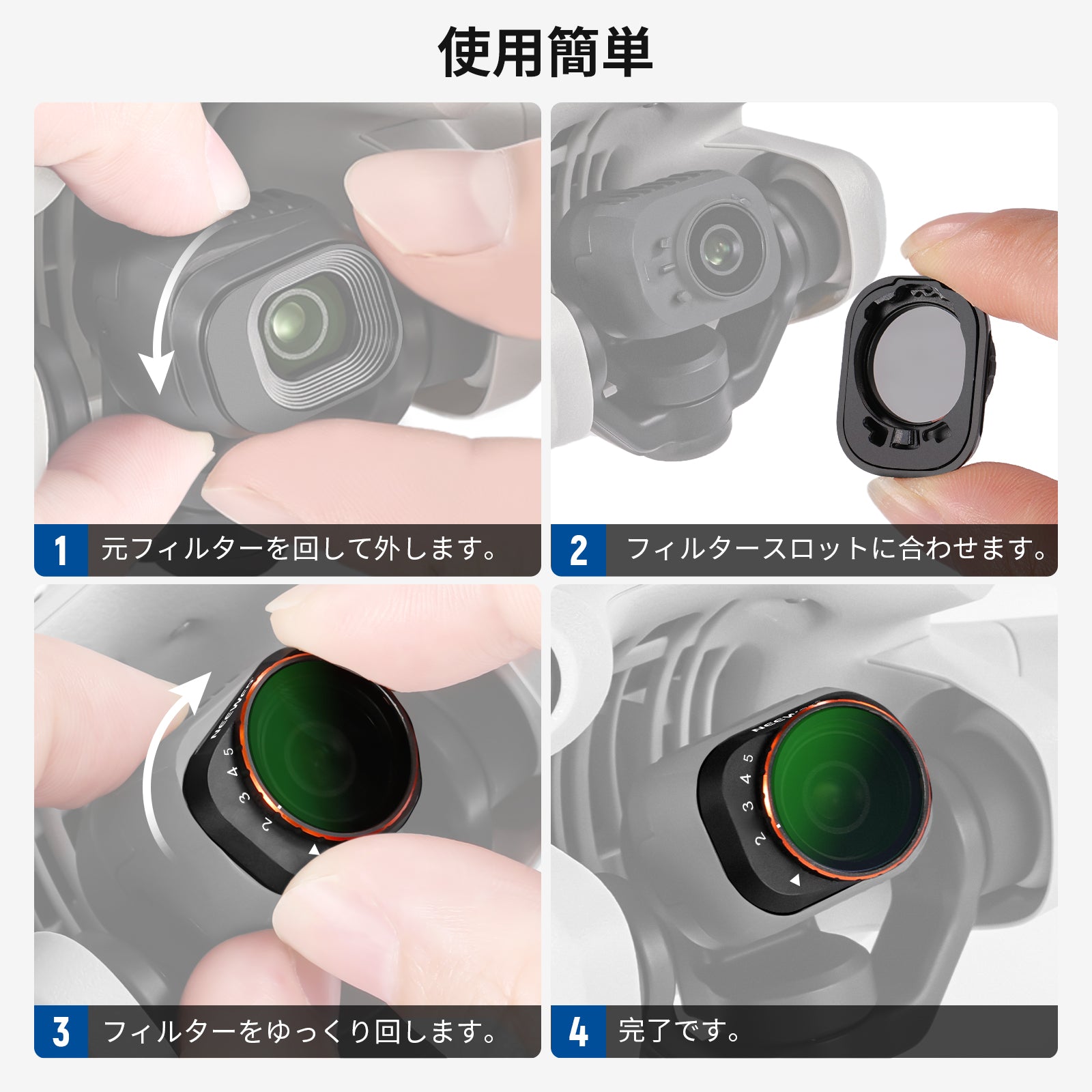 使用簡単

1 元フィルターを回して外します。

2 フィルタースロットに合わせます。

NEEWER
5
4
3
2

3 フィルターをゆっくり回します。

NEEWER
5
4
3
2

4 完了です。