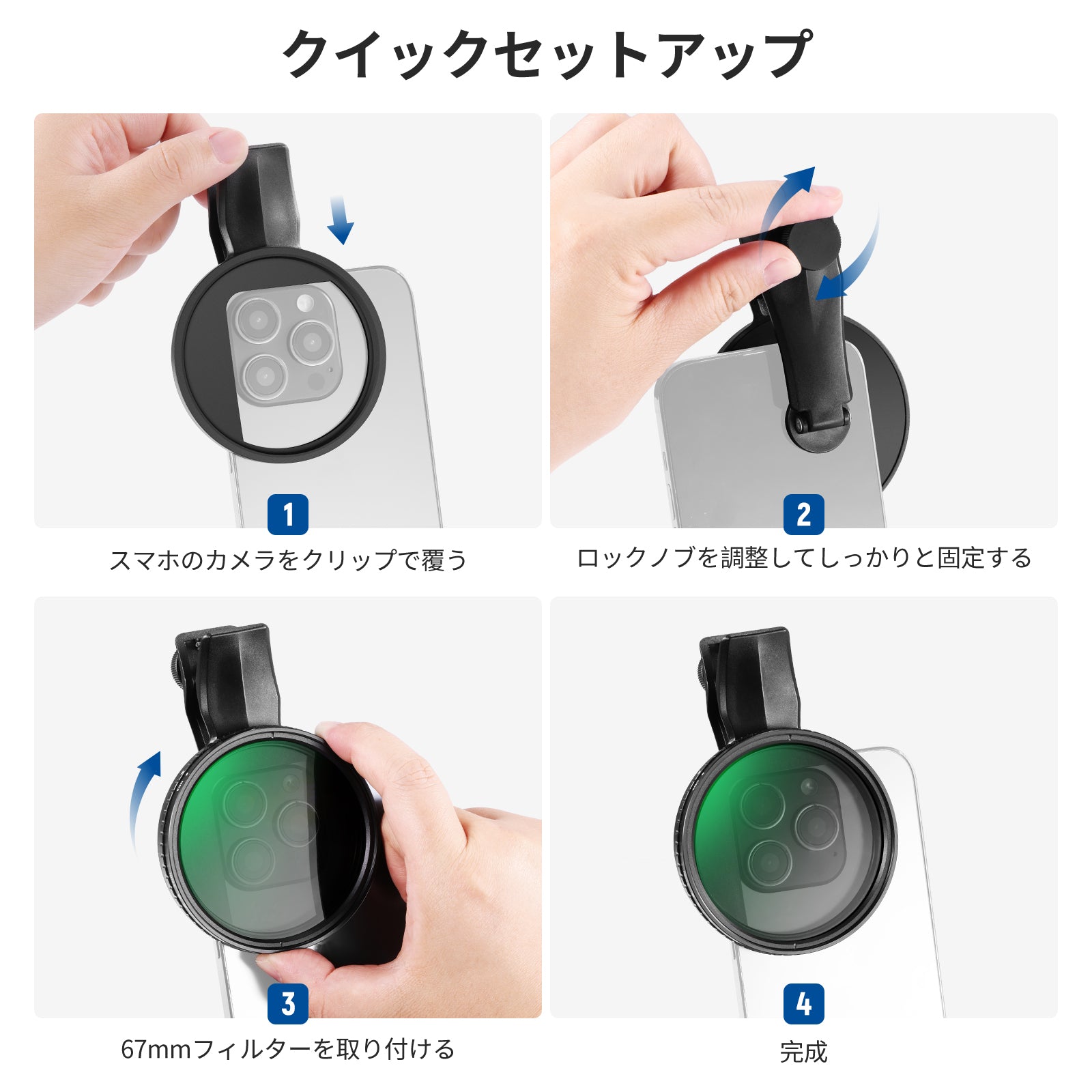 クイックセットアップ

1

スマホのカメラをクリップで覆う

2

ロックノブを調整してしっかりと固定する

3

67mmフィルターを取り付ける

4

完成