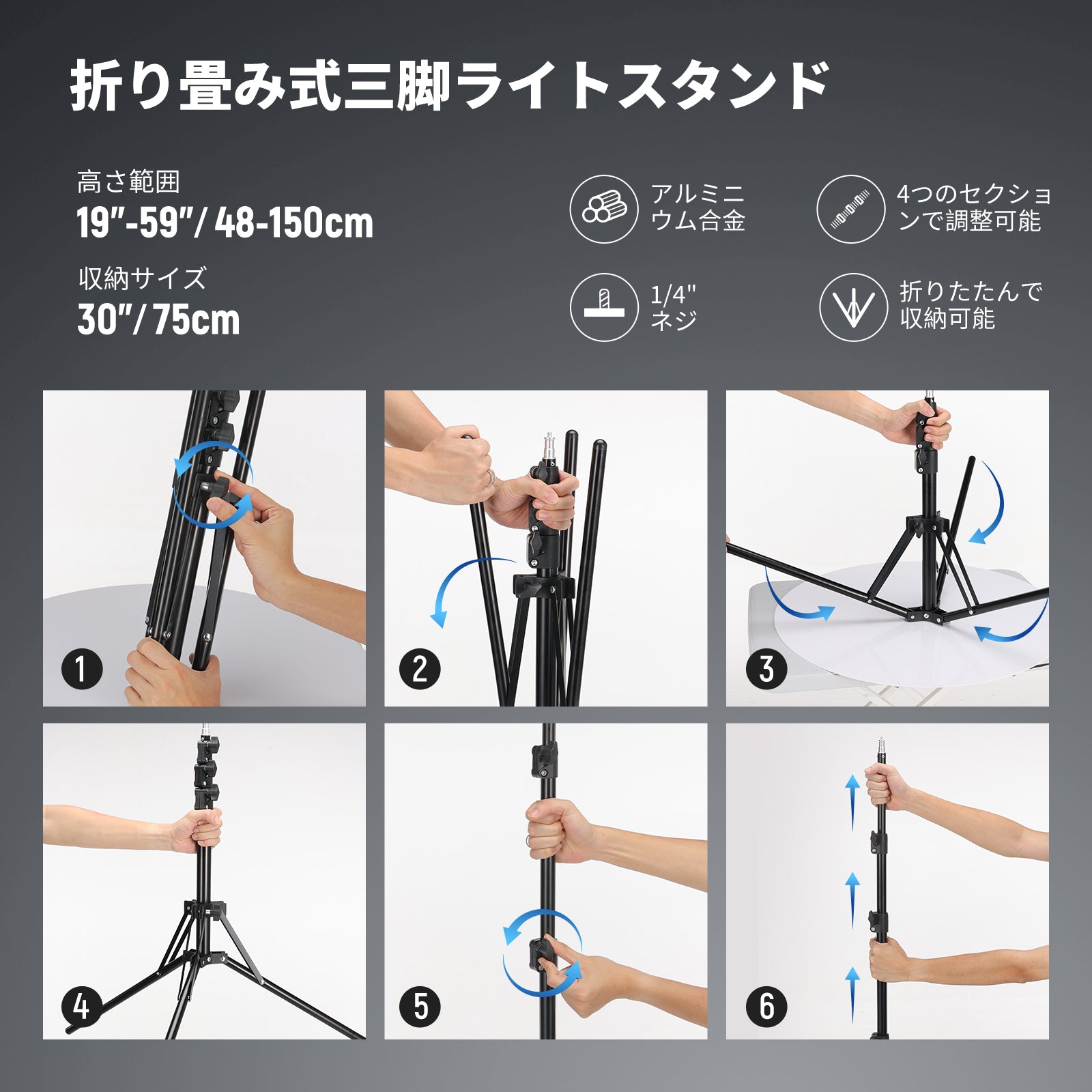 折り畳み式三脚ライトスタンド

高さ範囲
19"-59"/ 48-150cm

収納サイズ
30"/ 75cm

アルミニウム合金

4つのセクションで調整可能

1/4" ネジ

折りたたんで収納可能

1

2

3

4

5

6