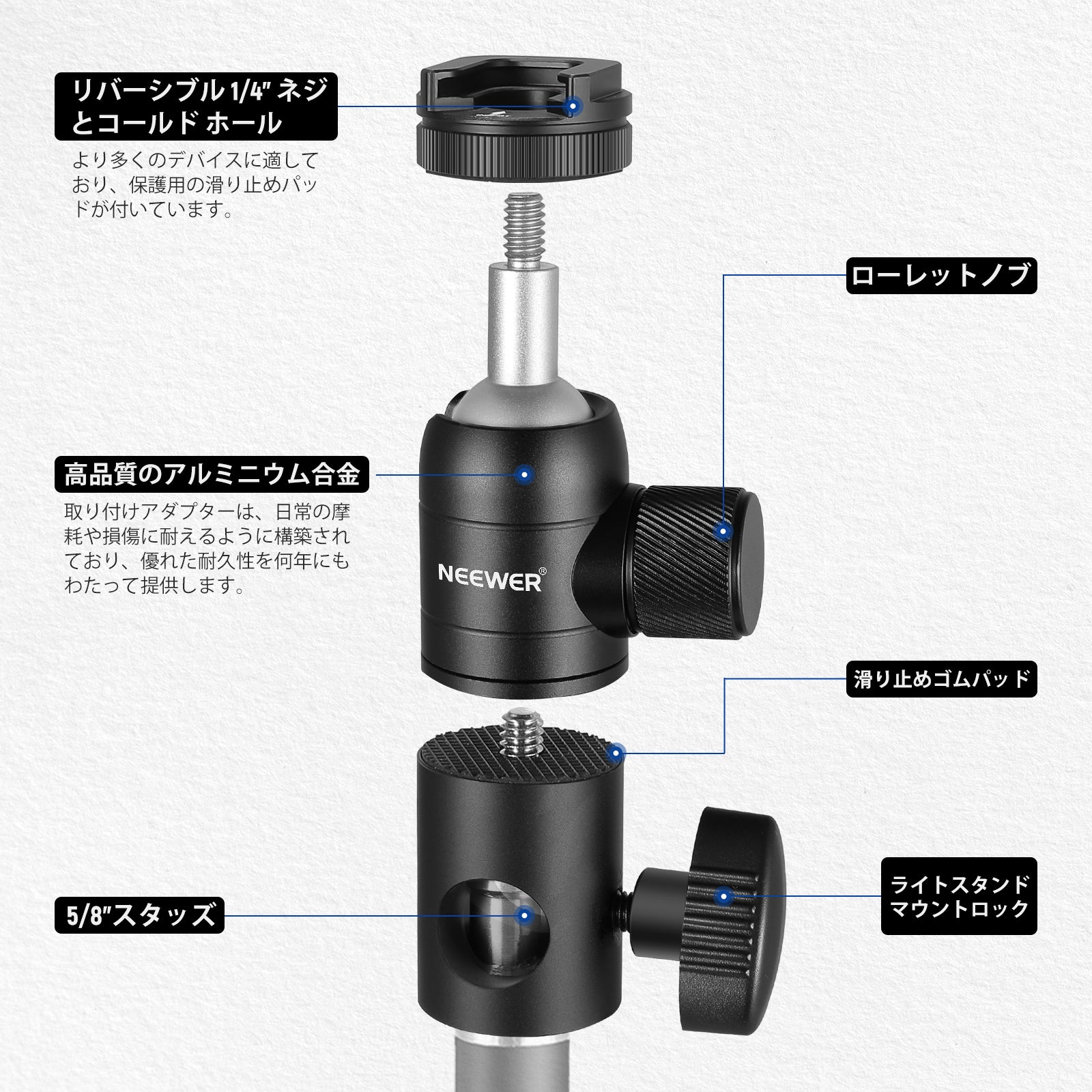 リバーシブル 1/4" ネジとコールド ホール

より多くのデバイスに適しており、保護用の滑り止めパッドが付いています。

ローレットノブ

高品質のアルミニウム合金

取り付けアダプターは、日常の摩耗や損傷に耐えるように構築されており、優れた耐久性を何年にもわたって提供します。

NEEWER®

滑り止めゴムパッド

5/8"スタッズ

ライトスタンドマウントロック