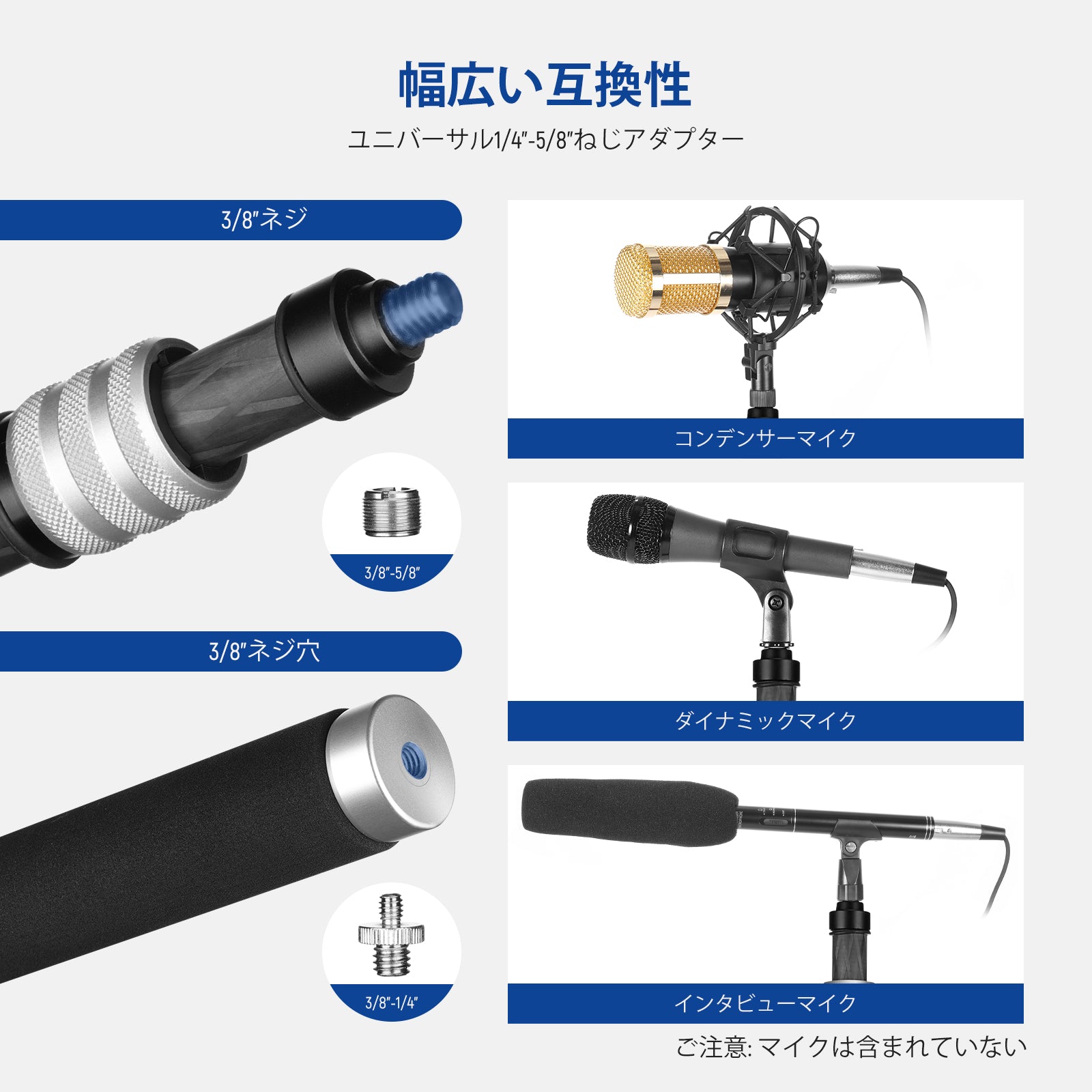 幅広い互換性

ユニバーサル1/4"-5/8"ねじアダプター

3/8"ネジ

3/8"-5/8"

3/8"ネジ穴

3/8"-1/4"

コンデンサーマイク

ダイナミックマイク

インタビューマイク

ご注意: マイクは含まれていない