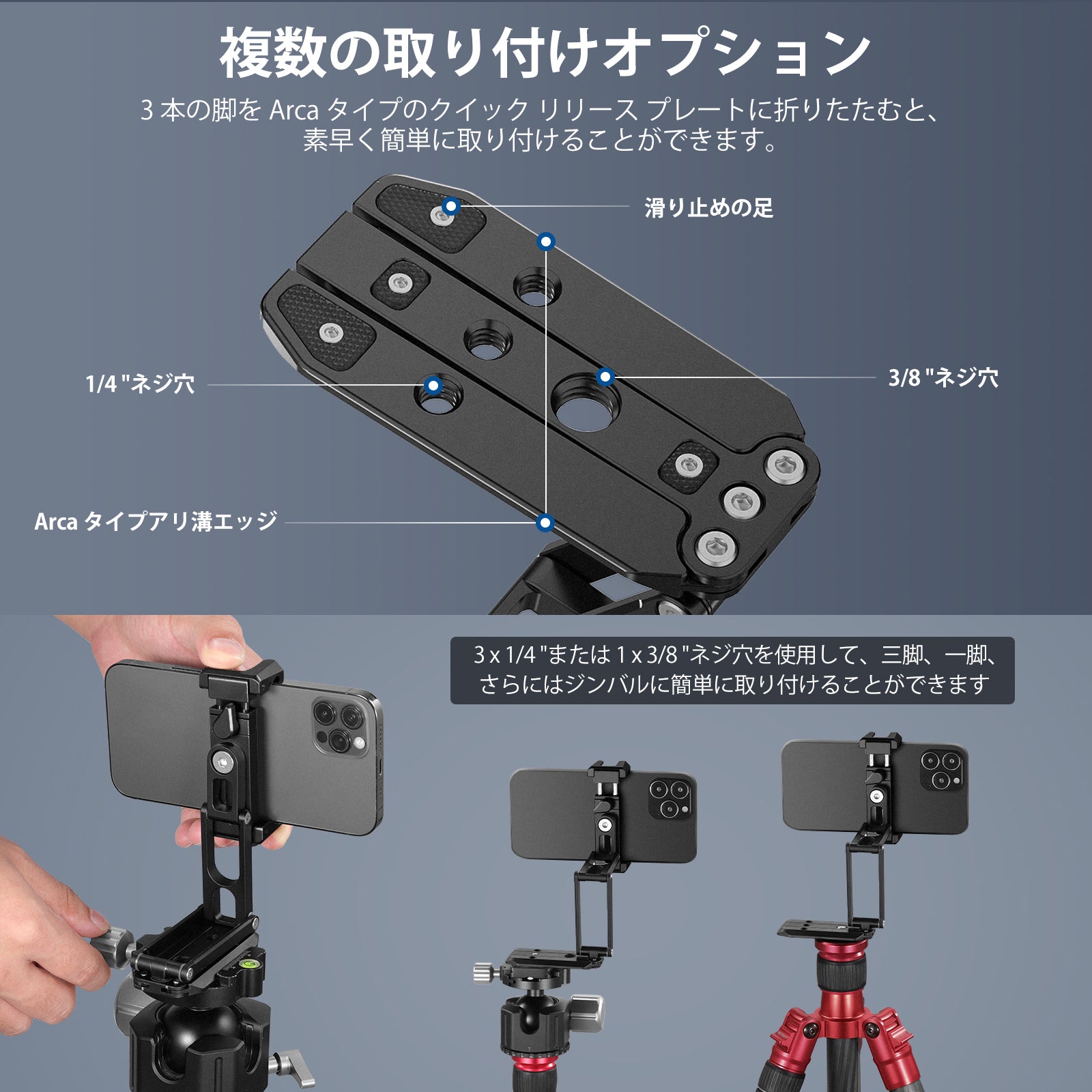 複数の取り付けオプション

3 本の脚を Arca タイプのクイック リリース プレートに折りたたむと、素早く簡単に取り付けることができます。

滑り止めの足

1/4 "ネジ穴

3/8 "ネジ穴

Arca タイプアリ溝エッジ

3 x 1/4 "または 1 x 3/8 "ネジ穴を使用して、三脚、一脚、さらにはジンバルに簡単に取り付けることができます