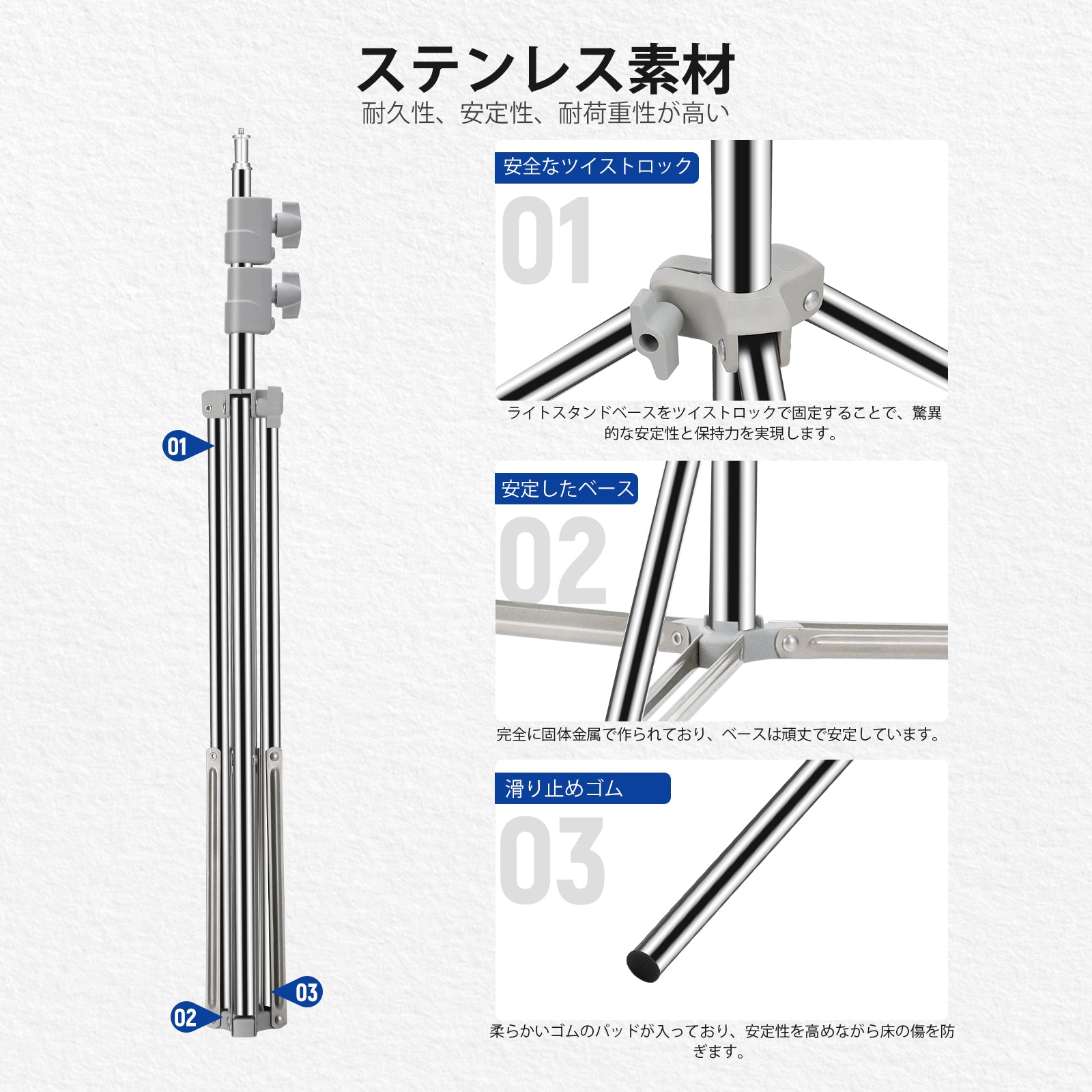 ステンレス素材
耐久性、安定性、耐荷重性が高い

01

02

03

安全なツイストロック
01
ライトスタンドベースをツイストロックで固定することで、驚異的な安定性と保持力を実現します。

安定したベース
02
完全に固体金属で作られており、ベースは頑丈で安定しています。

滑り止めゴム
03
柔らかいゴムのパッドが入っており、安定性を高めながら床の傷を防ぎます。