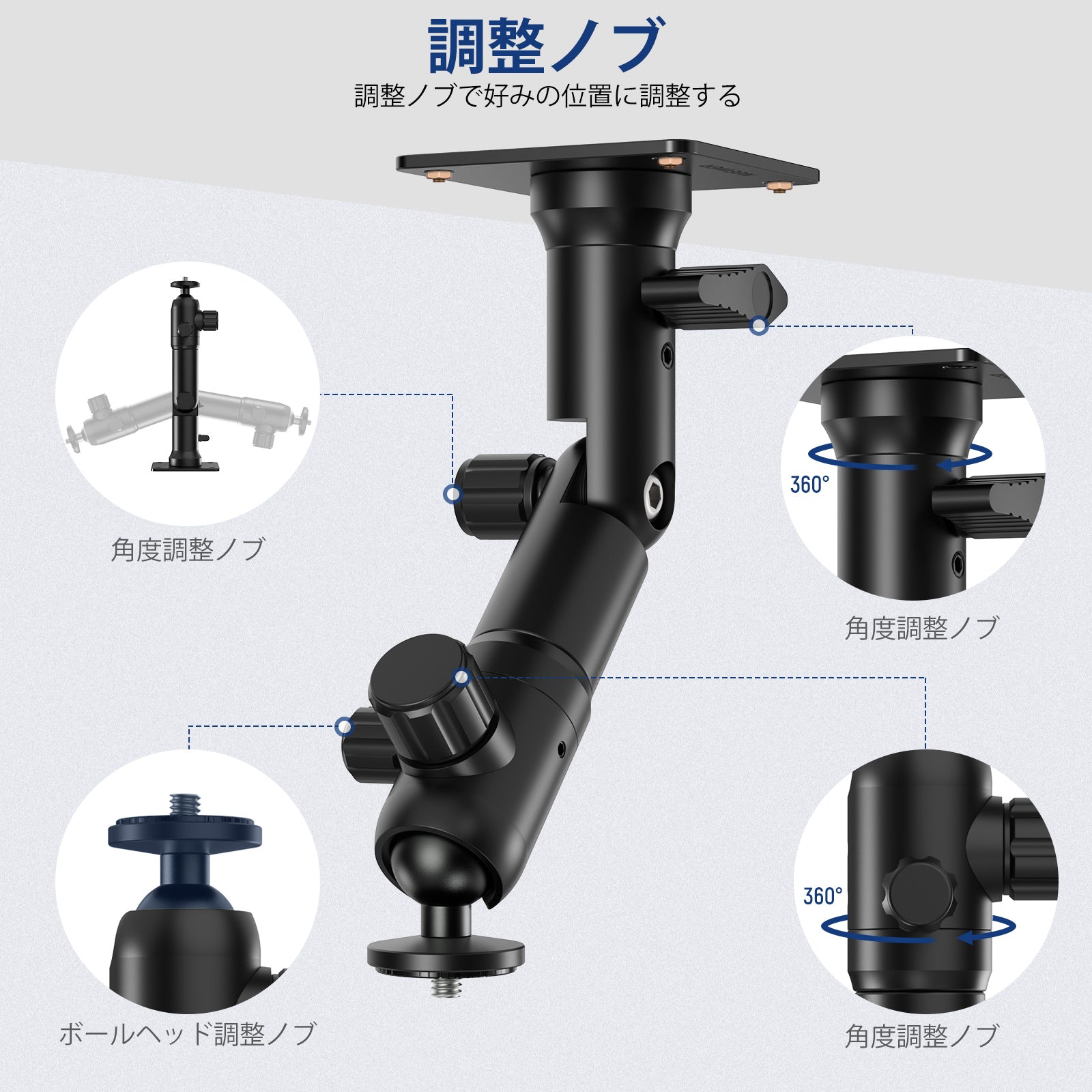 調整ノブ
調整ノブで好みの位置に調整する

角度調整ノブ

360°

角度調整ノブ

ボールヘッド調整ノブ

360°

角度調整ノブ