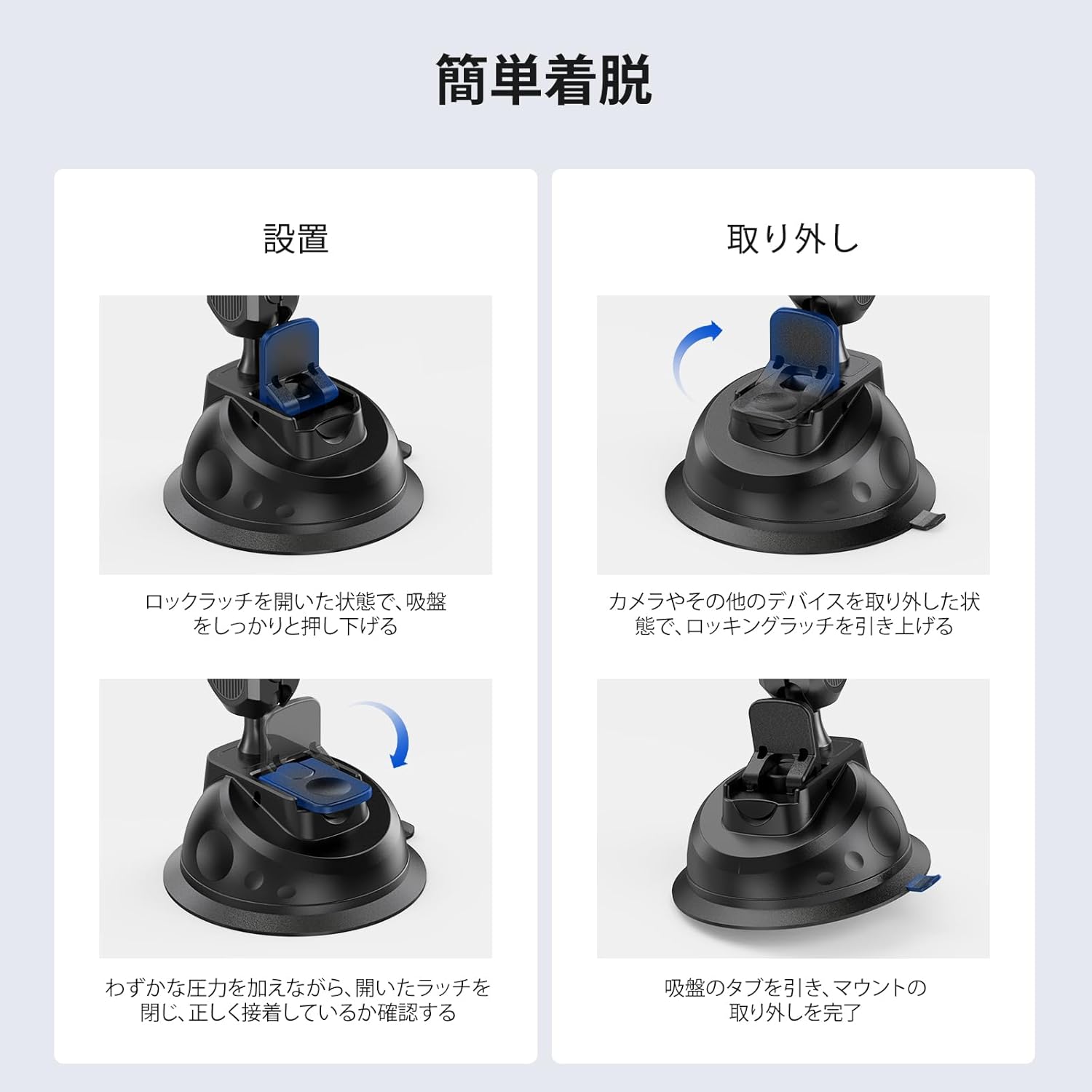 簡単着脱

設置

ロックラッチを開いた状態で、吸盤をしっかりと押し下げる

わずかな圧力を加えながら、開いたラッチを閉じ、正しく接着しているか確認する

取り外し

カメラやその他のデバイスを取り外した状態で、ロッキングラッチを引き上げる

吸盤のタブを引き、マウントの取り外しを完了