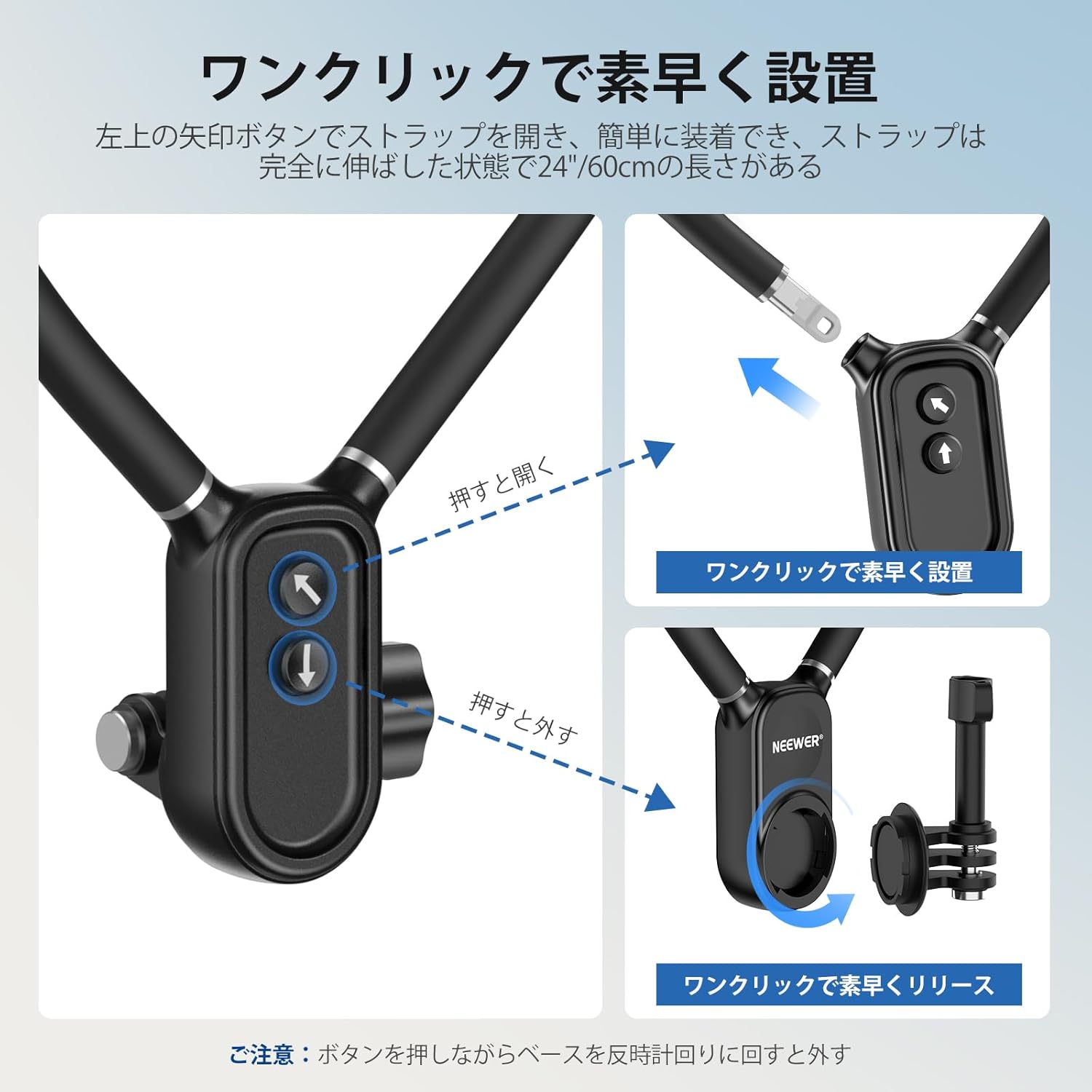 ワンクリックで素早く設置

左上の矢印ボタンでストラップを開き、簡単に装着でき、ストラップは完全に伸ばした状態で24"/60cmの長さがある

押すと開く

押すと外す

ワンクリックで素早く設置

NEEWER®

ワンクリックで素早くリリース

ご注意：ボタンを押しながらベースを反時計回りに回すと外す