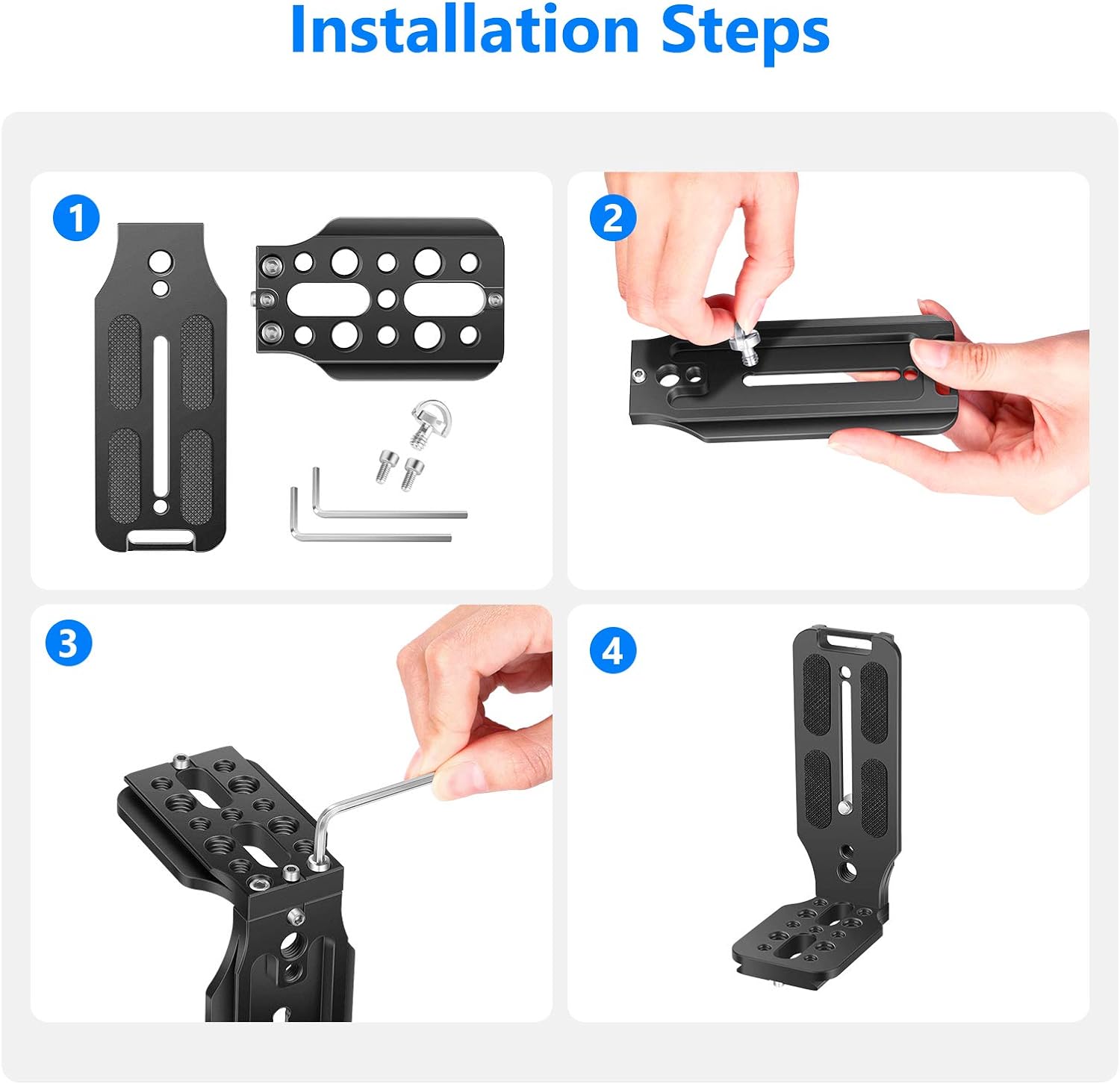 Installation Steps

1

2

3

4