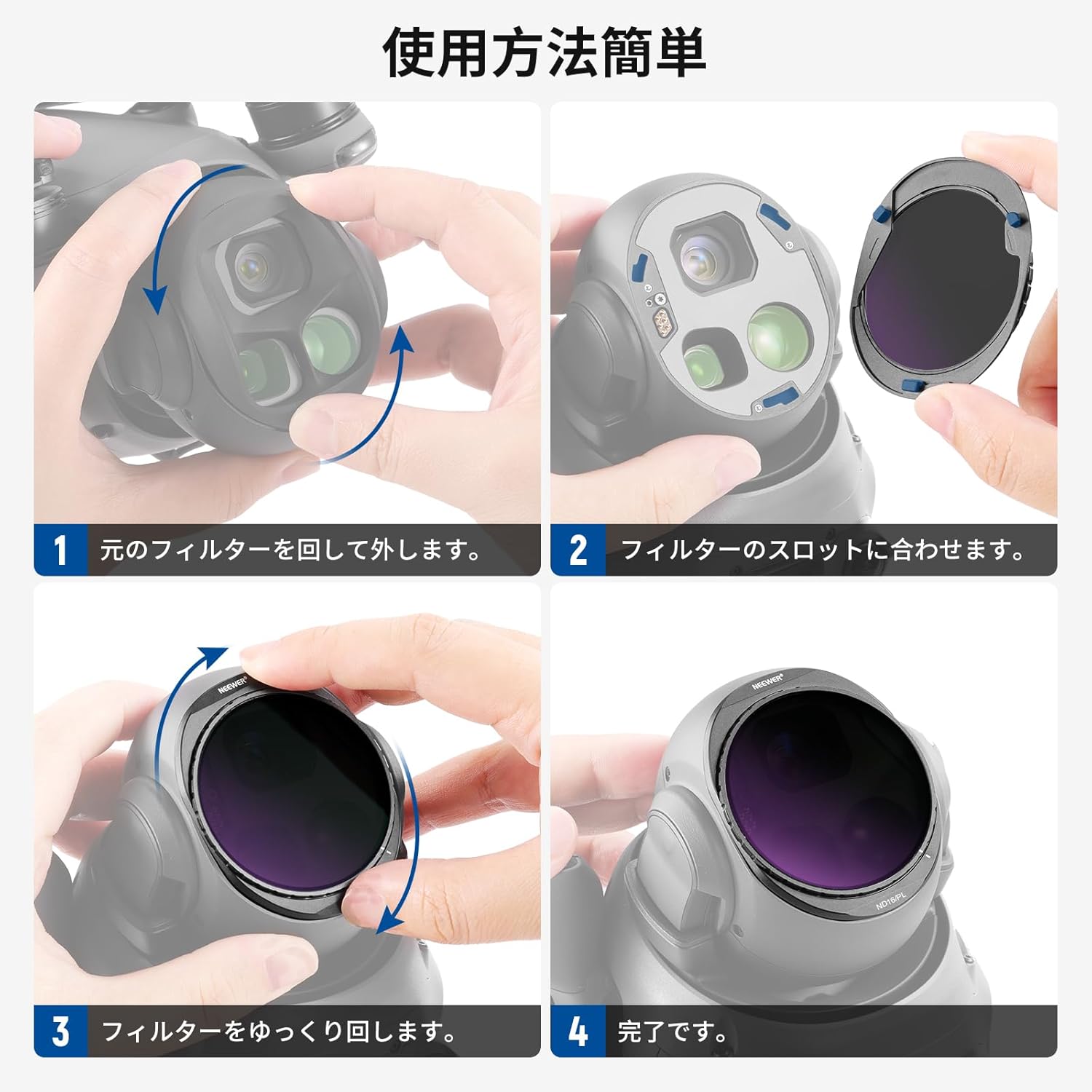 使用方法簡単

1 元のフィルターを回して外します。

2 フィルターのスロットに合わせます。

NEEWER

3 フィルターをゆっくり回します。

NEEWER

ND16/PL

4 完了です。