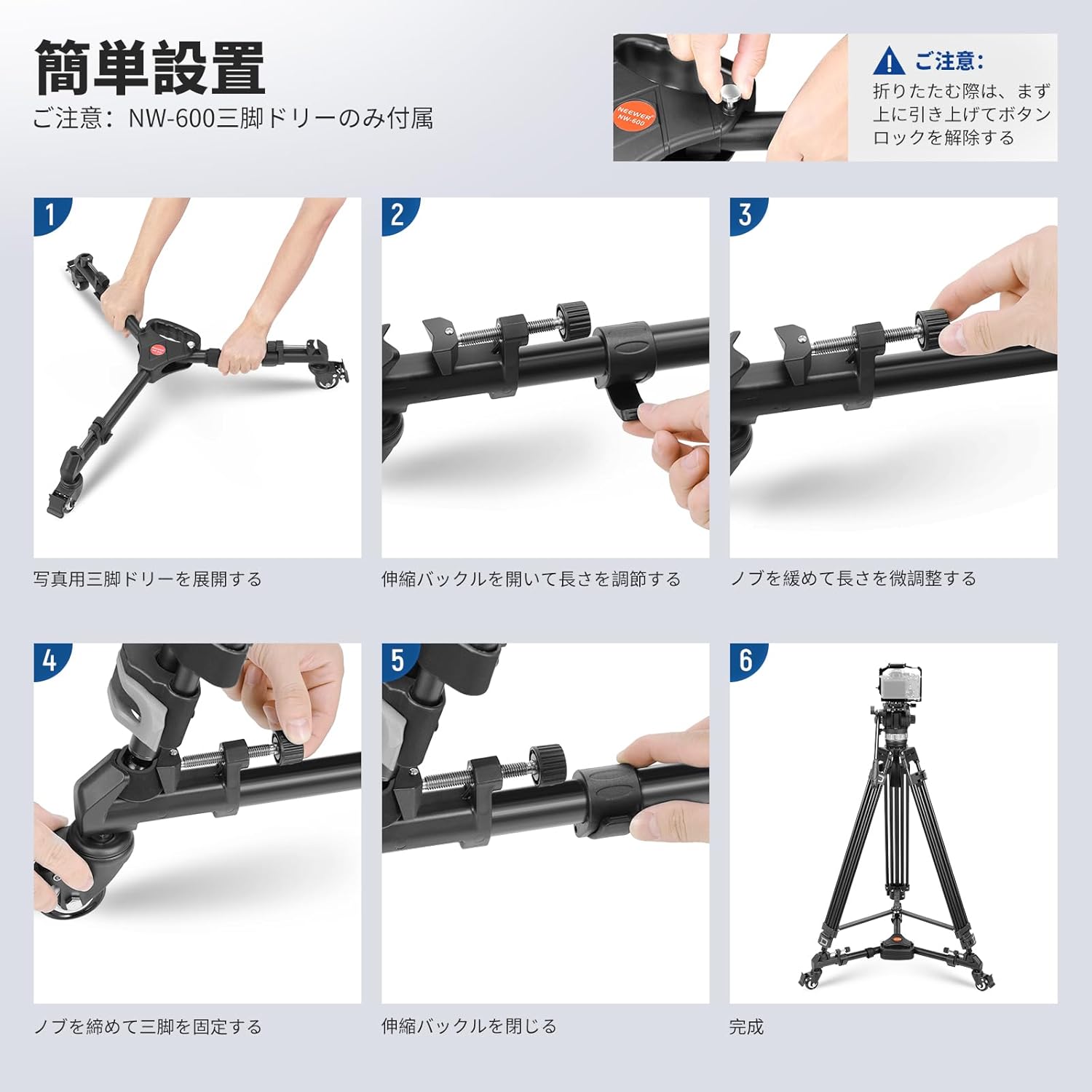 簡単設置

ご注意：NW-600三脚ドリーのみ付属

NEEWER NW-600

ご注意:

折りたたむ際は、まず上に引き上げてボタンロックを解除する

1

写真用三脚ドリーを展開する

2

伸縮バックルを開いて長さを調節する

3

ノブを緩めて長さを微調整する

4

ノブを締めて三脚を固定する

5

伸縮バックルを閉じる

6

完成