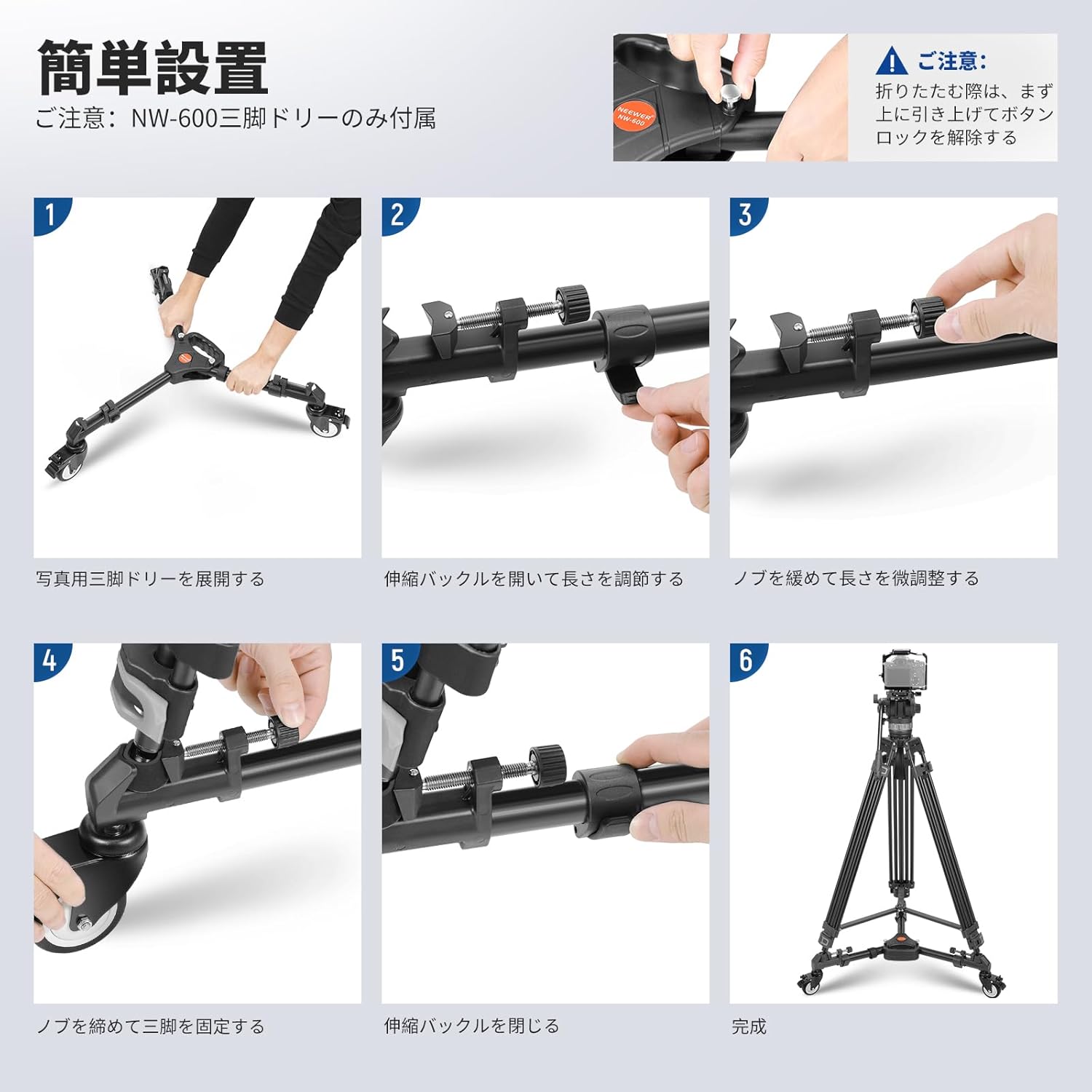 簡単設置

ご注意：NW-600三脚ドリーのみ付属

NEEWER NW-600

ご注意:

折りたたむ際は、まず上に引き上げてボタンロックを解除する

1

写真用三脚ドリーを展開する

2

伸縮バックルを開いて長さを調節する

3

ノブを緩めて長さを微調整する

4

ノブを締めて三脚を固定する

5

伸縮バックルを閉じる

6

完成