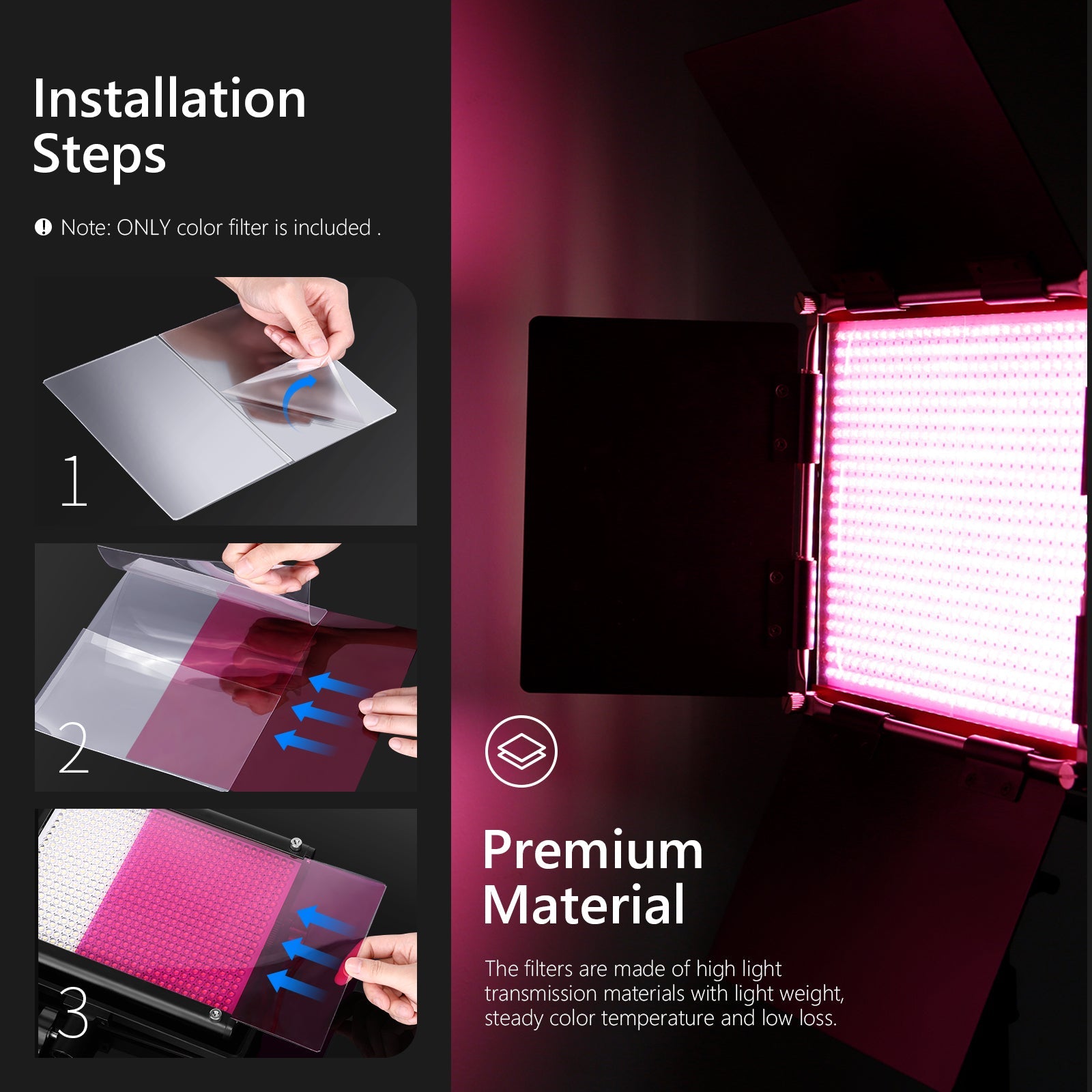 Installation Steps

Note: ONLY color filter is included .

1

2

3

Premium Material

The filters are made of high light transmission materials with light weight, steady color temperature and low loss.